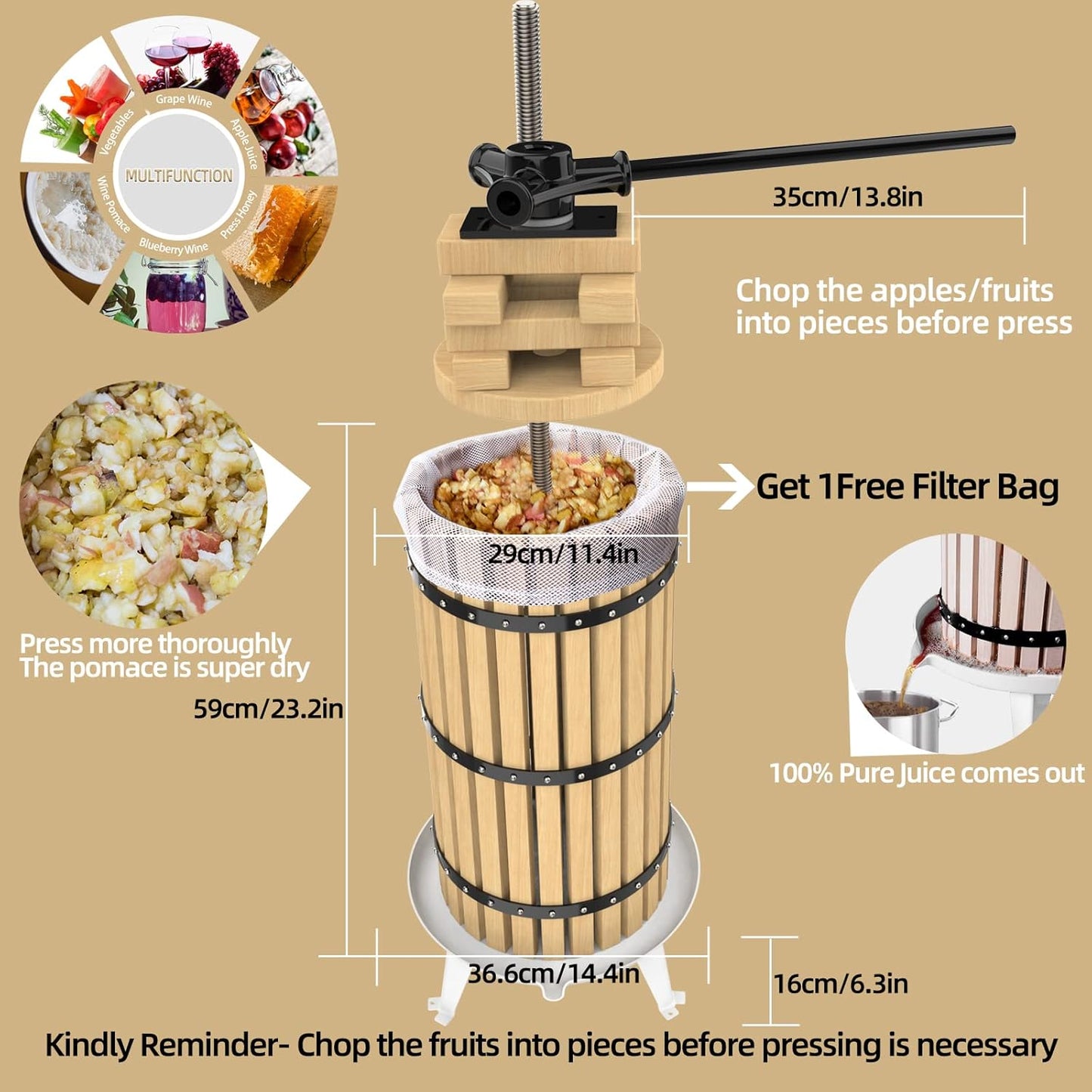 Grape Wine
Apple Juice
Press Honey
Blueberry Wine
Wine Pomace
Vegetables
MULTIFUNCTION

35cm/13.8in

Chop the apples/fruits into pieces before press

Get 1Free Filter Bag

29cm/11.4in

Press more thoroughly
The pomace is super dry

59cm/23.2in

100% Pure Juice comes out

36.6cm/14.4in

16cm/6.3in

Kindly Reminder- Chop the fruits into pieces before pressing is necessary