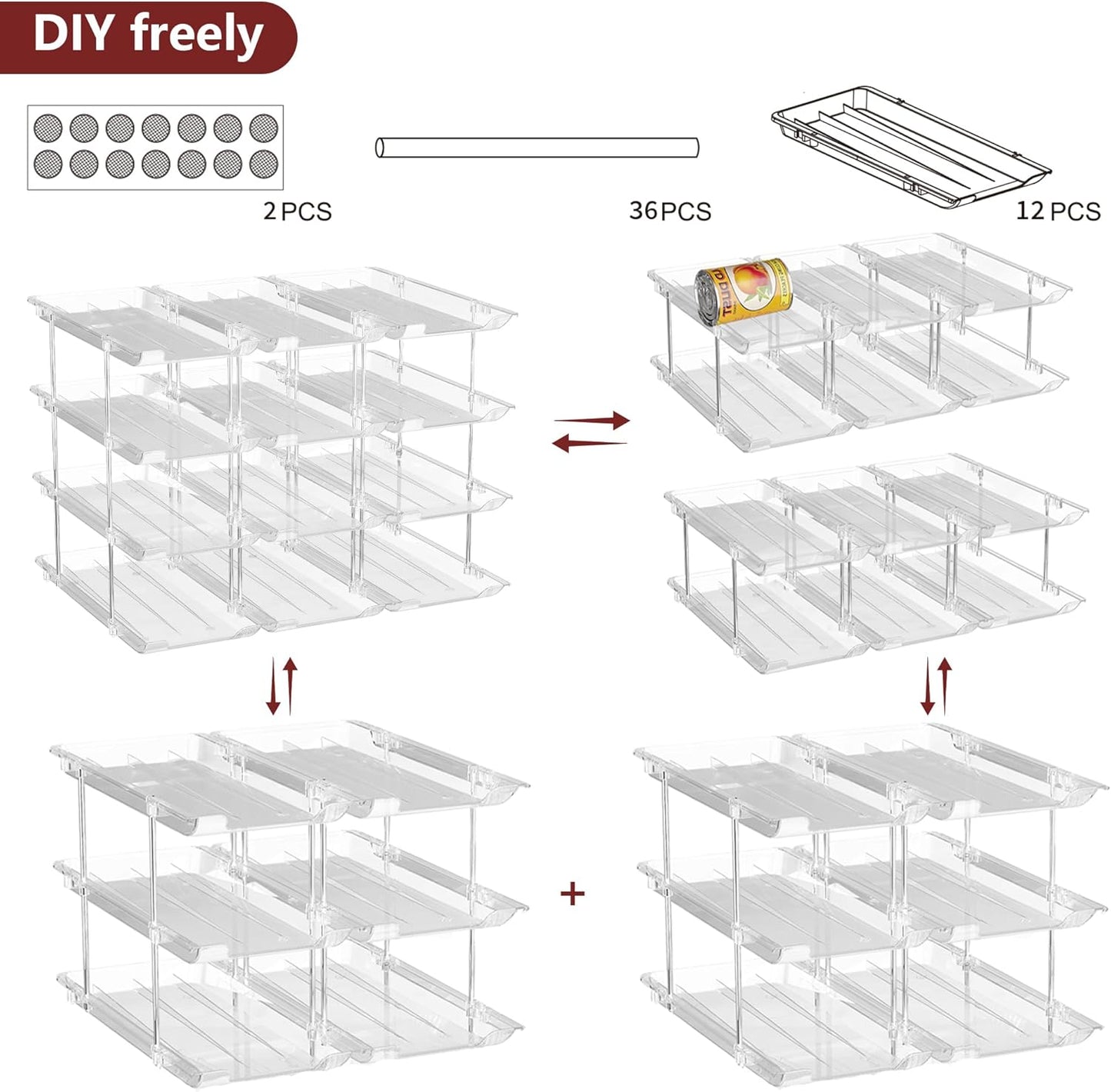 DIY freely

2 PCS

36 PCS

12 PCS

+