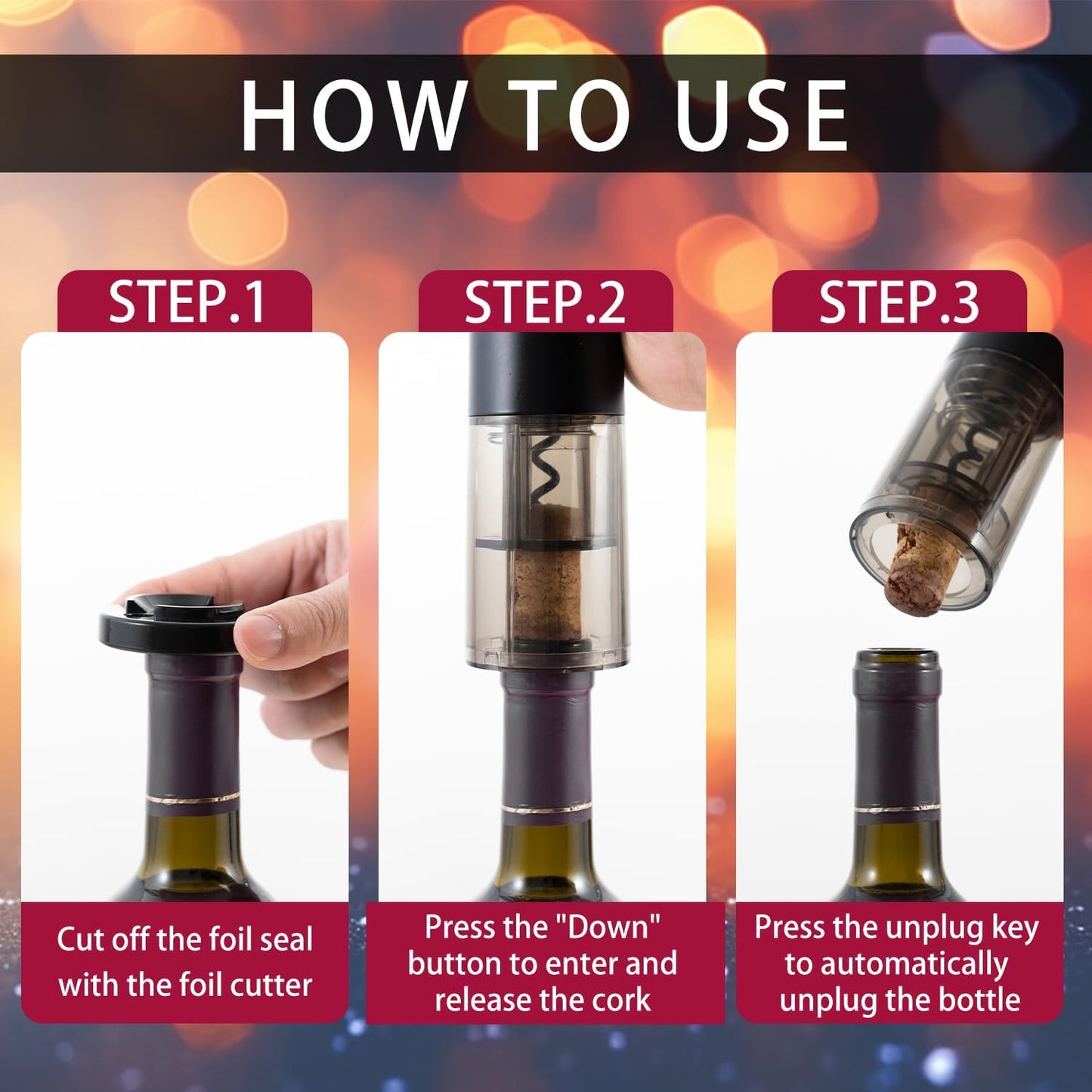 HOW TO USE

STEP.1

Cut off the foil seal with the foil cutter

STEP.2

Press the "Down" button to enter and release the cork

STEP.3

Press the unplug key to automatically unplug the bottle