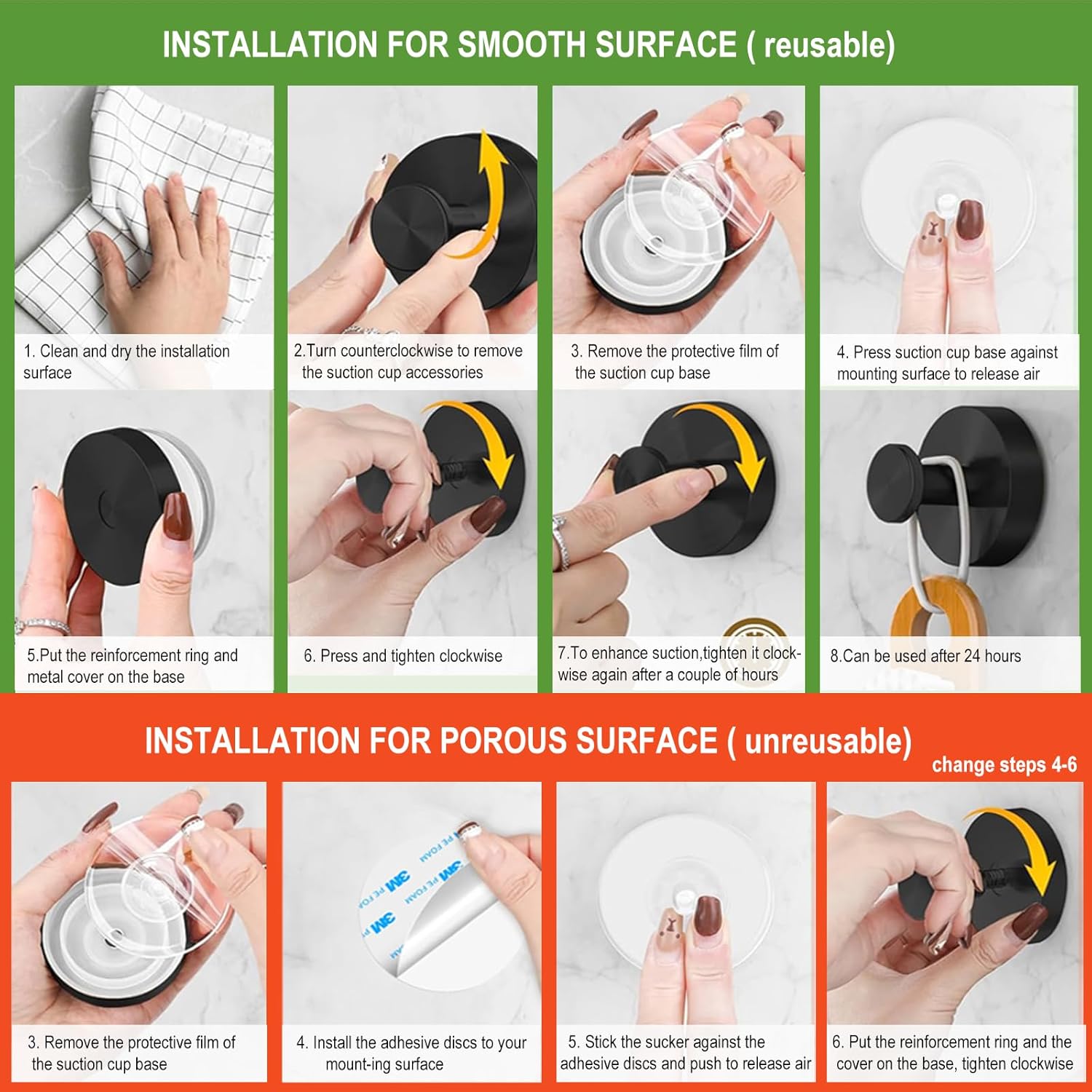 INSTALLATION FOR SMOOTH SURFACE ( reusable)

1. Clean and dry the installation surface

2.Turn counterclockwise to remove the suction cup accessories

3. Remove the protective film of the suction cup base

4. Press suction cup base against mounting surface to release air

5.Put the reinforcement ring and metal cover on the base

6. Press and tighten clockwise

7.To enhance suction,tighten it clockwise again after a couple of hours

8.Can be used after 24 hours

INSTALLATION FOR POROUS SURFACE ( unreusable)

change steps 4-6

3. Remove the protective film of the suction cup base

3M PE FOAM 3M PE FOAM 3M

4. Install the adhesive discs to your mount-ing surface

5. Stick the sucker against the adhesive discs and push to release air

6. Put the reinforcement ring and the cover on the base, tighten clockwise