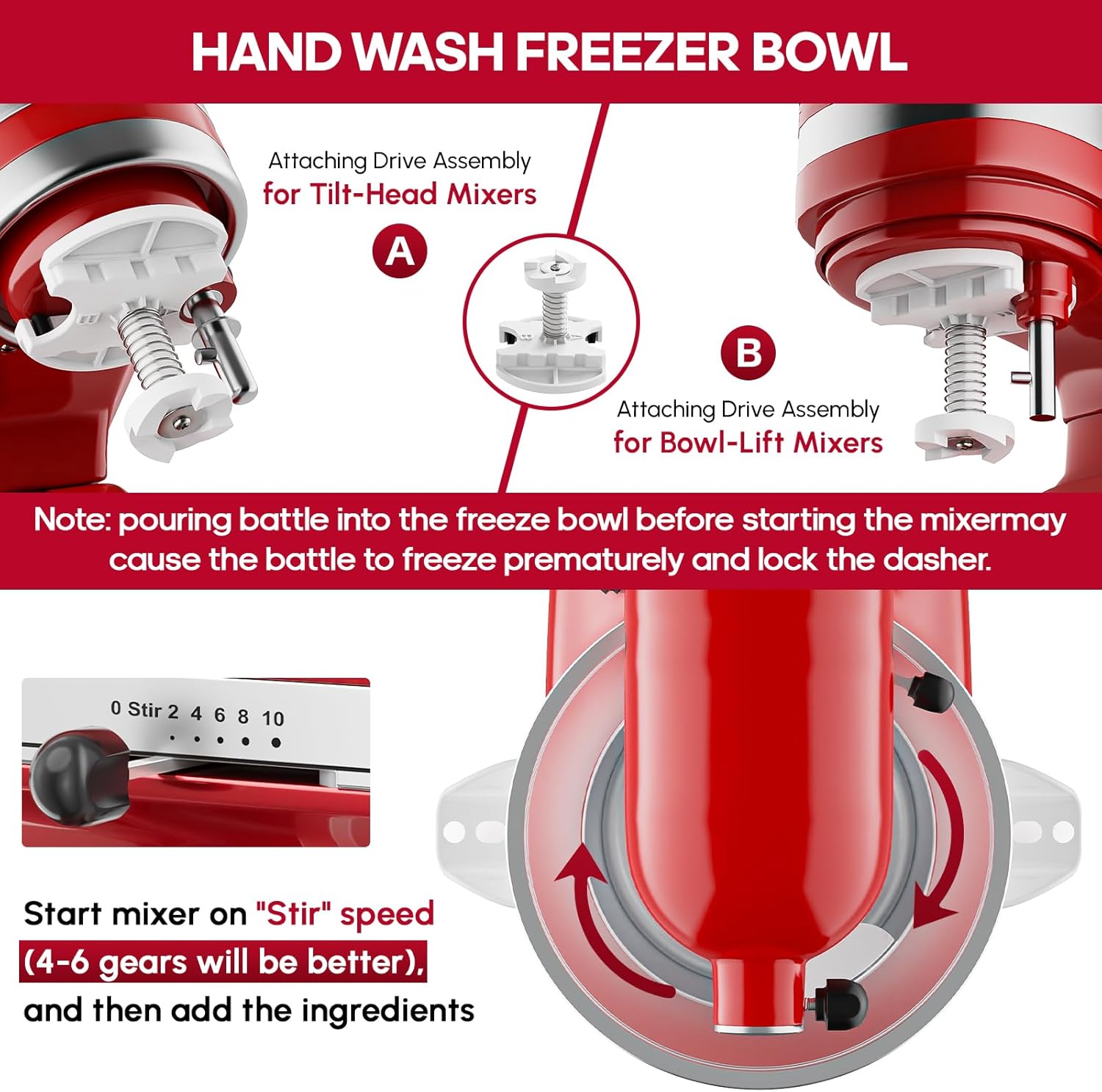 HAND WASH FREEZER BOWL

Attaching Drive Assembly
for Tilt-Head Mixers

A

B

Attaching Drive Assembly
for Bowl-Lift Mixers

Note: pouring battle into the freeze bowl before starting the mixermay cause the battle to freeze prematurely and lock the dasher.

0 Stir 2 4 6 8 10

Start mixer on "Stir" speed
(4-6 gears will be better),
and then add the ingredients