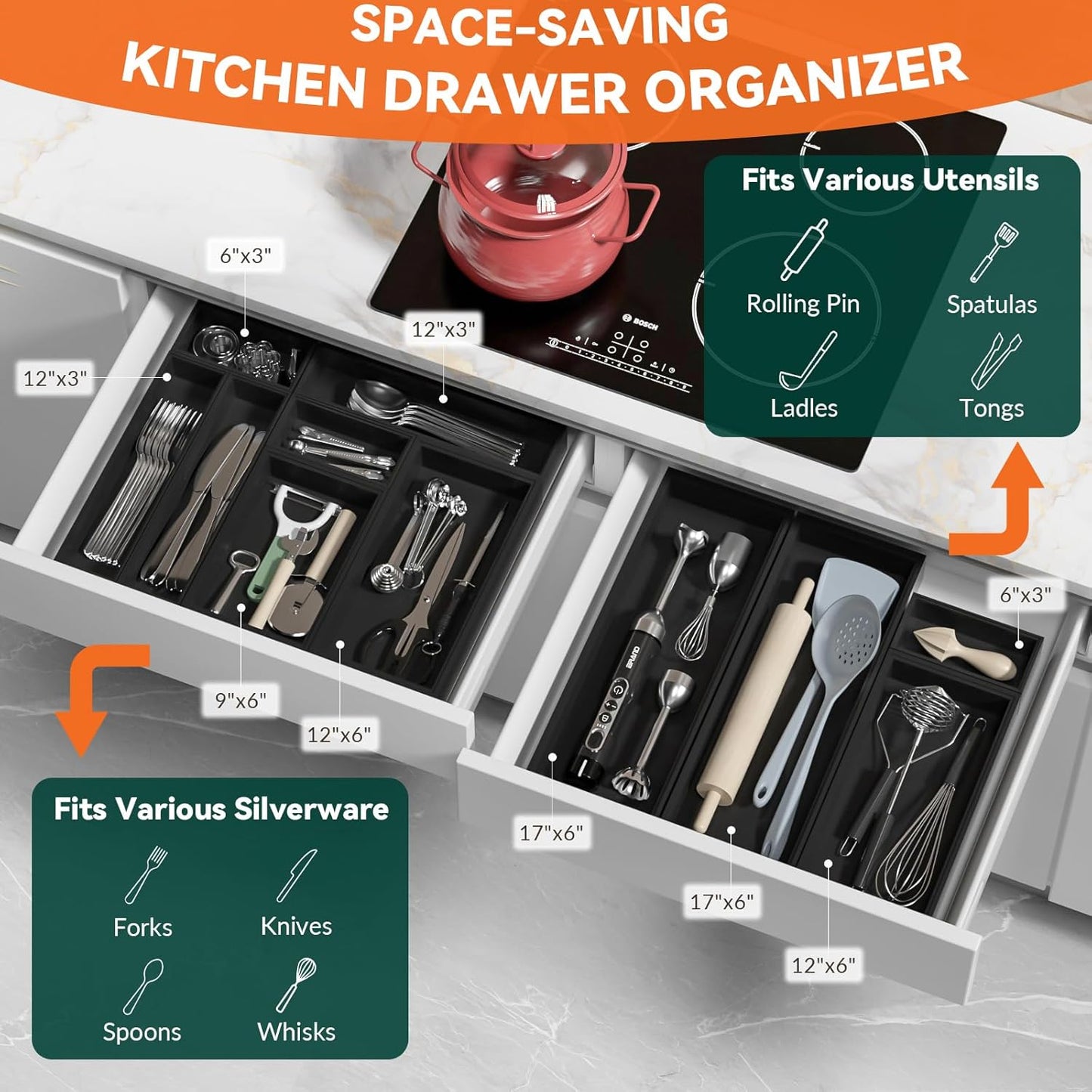 SPACE-SAVING
KITCHEN DRAWER ORGANIZER

Fits Various Utensils

Rolling Pin
Spatulas
Ladles
Tongs

6"x3"
12"x3"
12"x3"
BOSCH
9"x6"
12"x6"
6"x3"
17"x6"
17"x6"
12"x6"

Fits Various Silverware

Forks
Knives
Spoons
Whisks