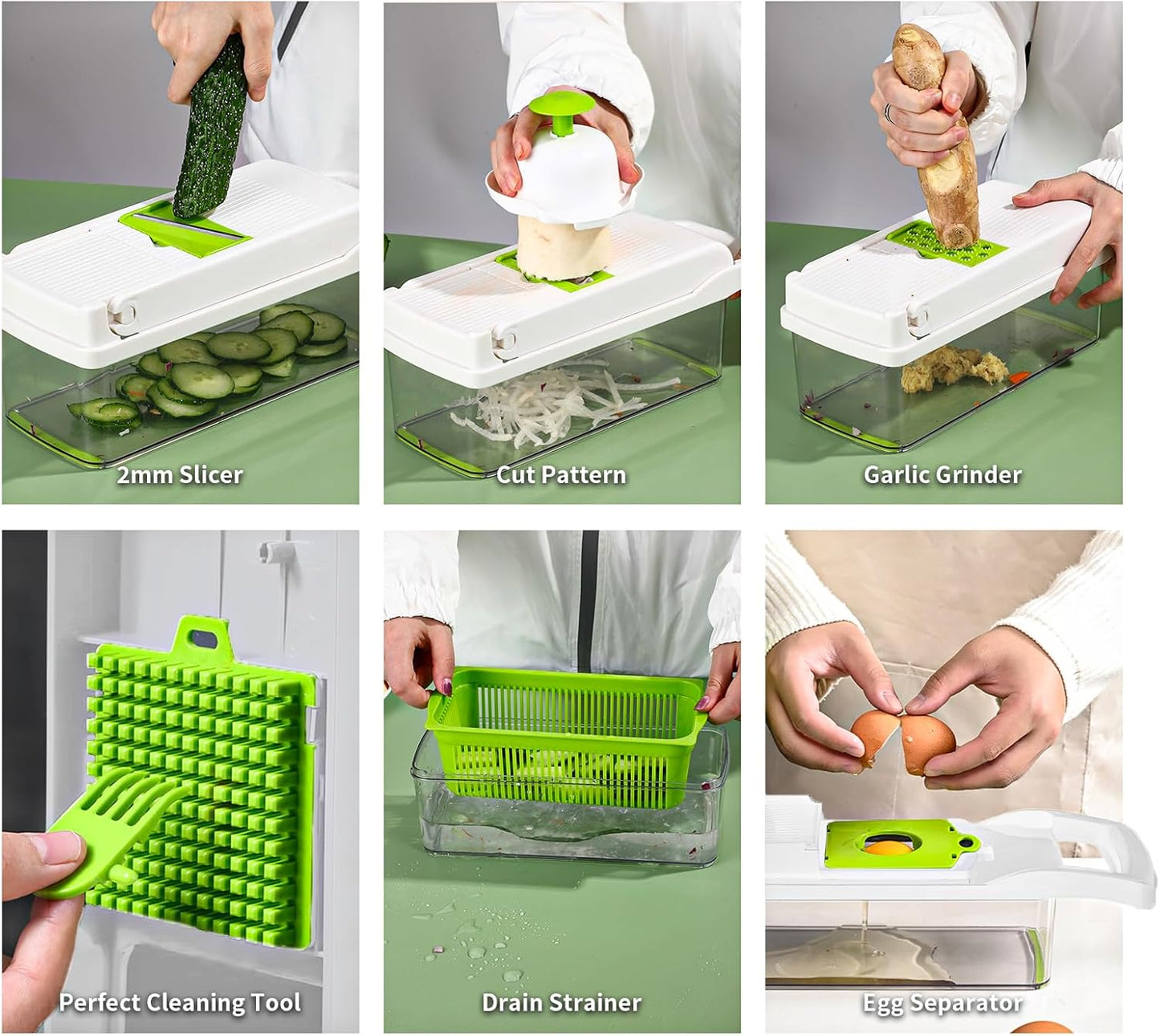 2mm Slicer

Cut Pattern

Garlic Grinder

Perfect Cleaning Tool

Drain Strainer

Egg Separator