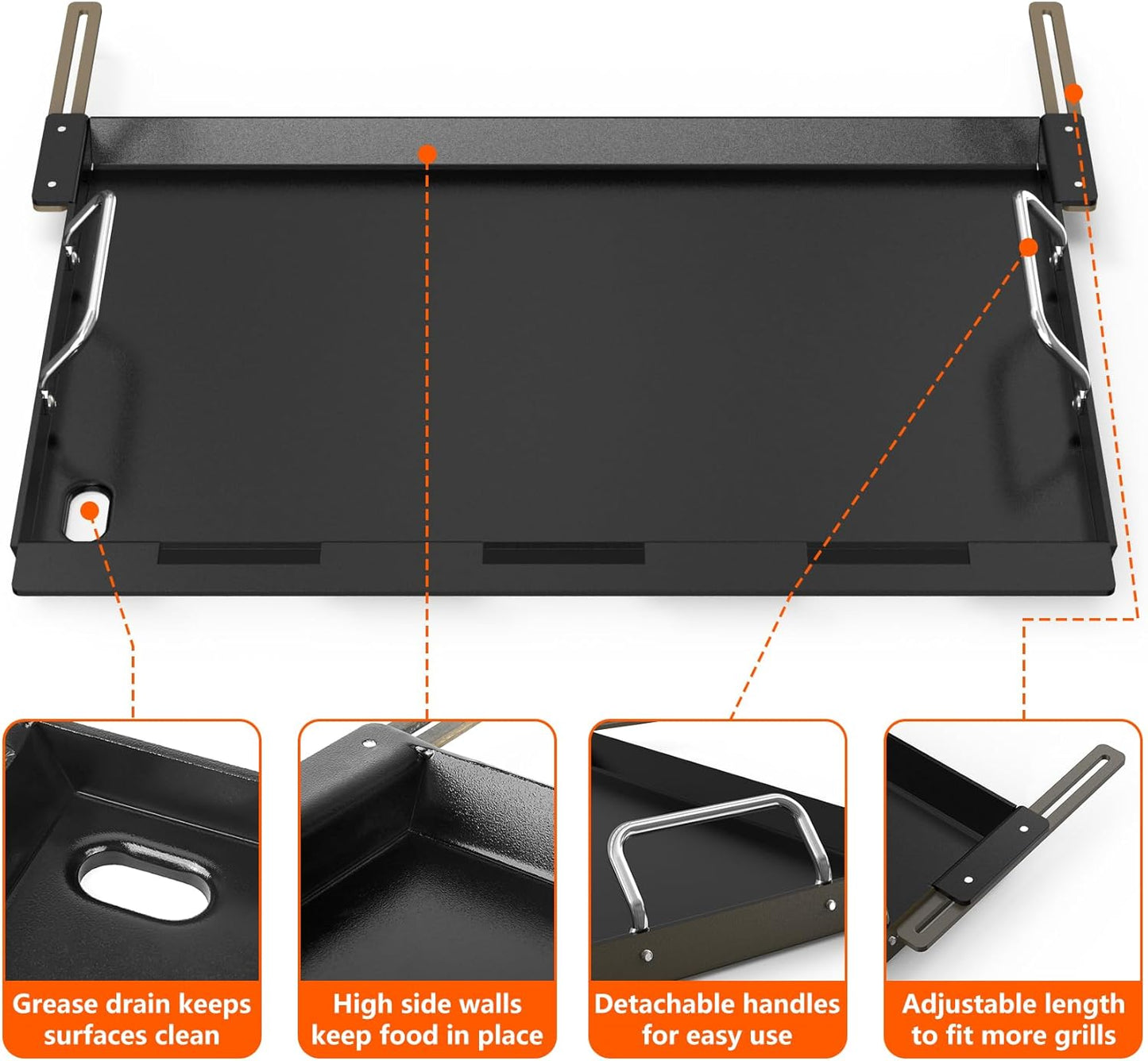 Grease drain keeps surfaces clean

High side walls keep food in place

Detachable handles for easy use

Adjustable length to fit more grills