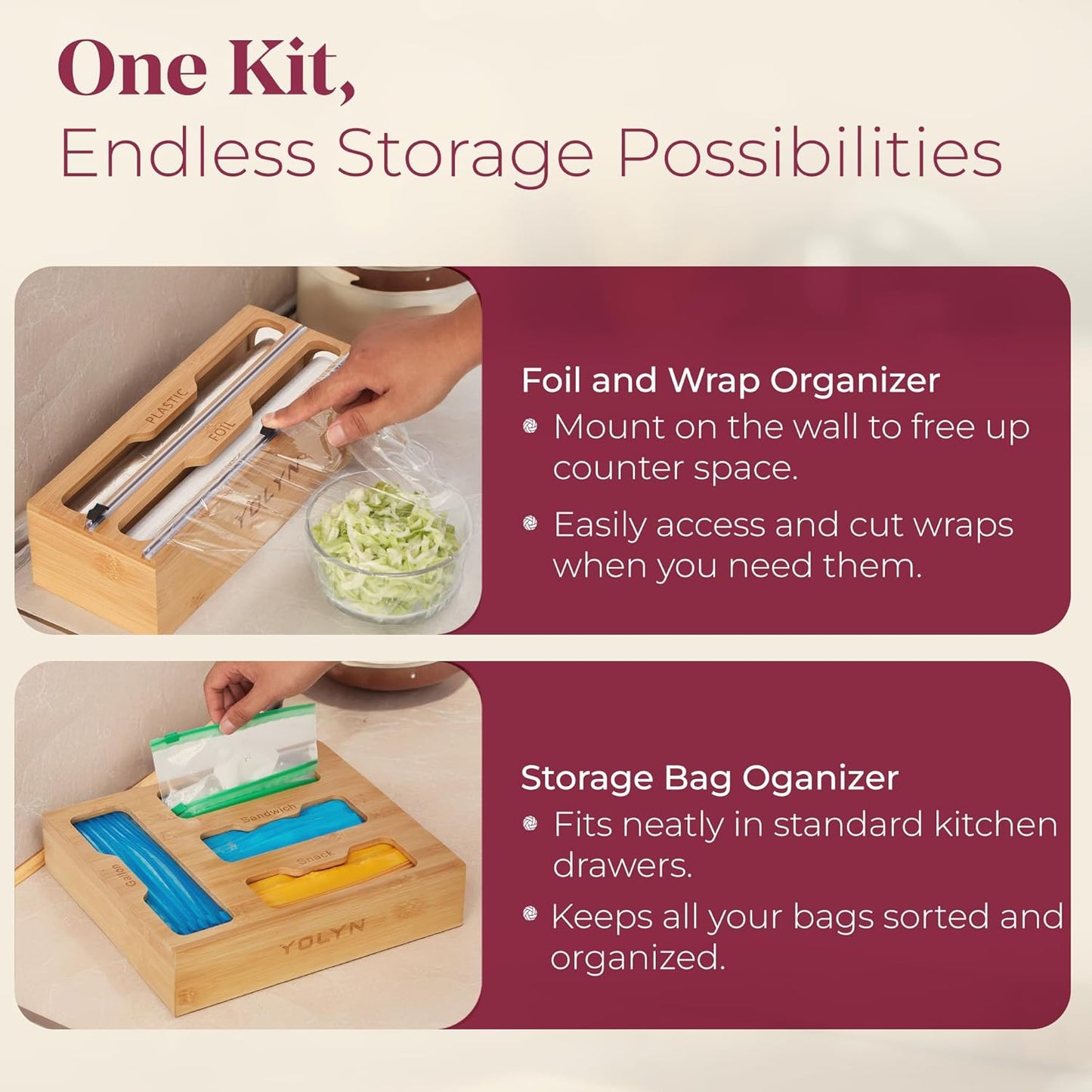 One Kit,
Endless Storage Possibilities

PLASTIC
FOIL
YOLYN

Foil and Wrap Organizer
Mount on the wall to free up counter space.
Easily access and cut wraps when you need them.

Sandwich
Snack
Gallon
YOLYN

Storage Bag Oganizer
Fits neatly in standard kitchen drawers.
Keeps all your bags sorted and organized.