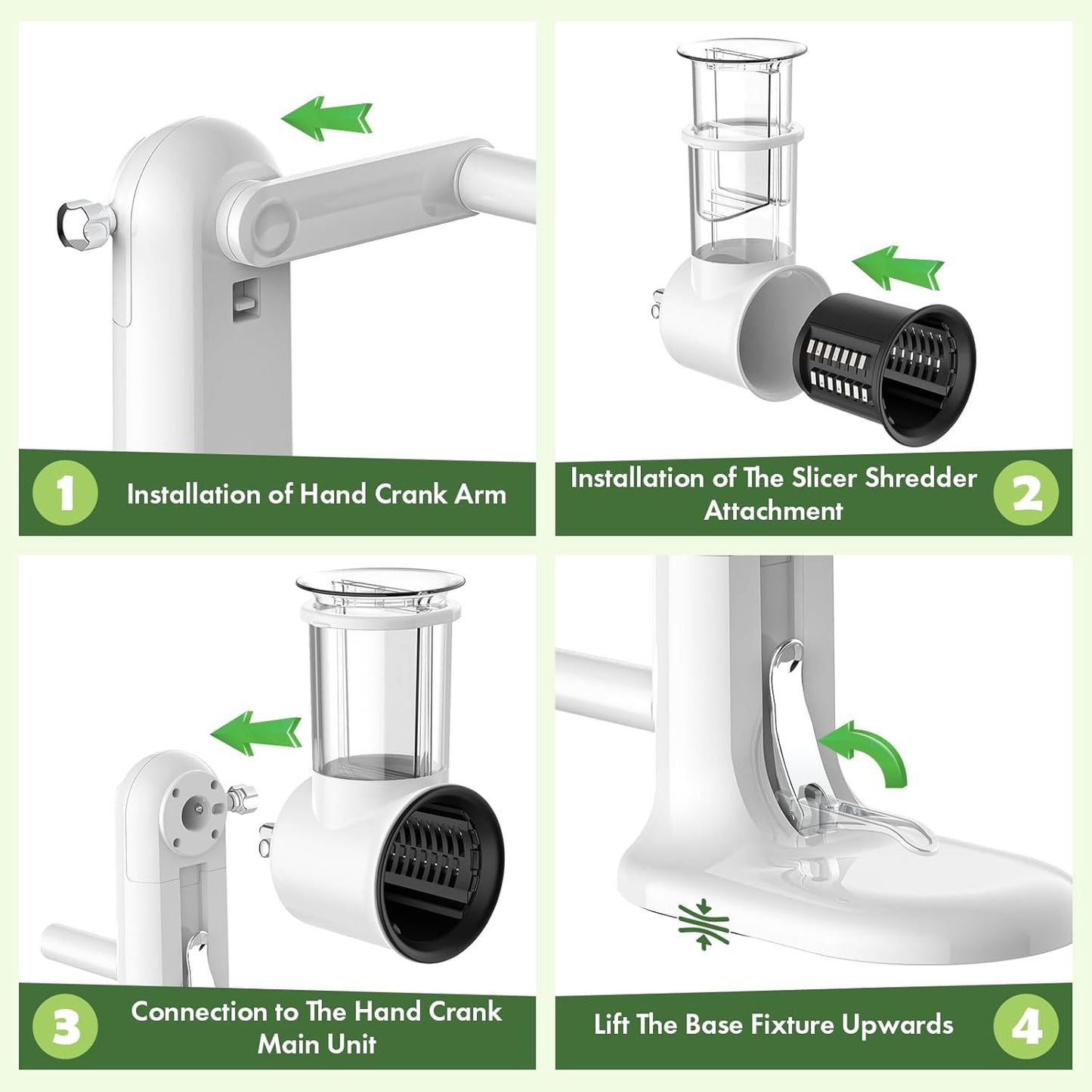 1 Installation of Hand Crank Arm

Installation of The Slicer Shredder Attachment 2

3 Connection to The Hand Crank Main Unit

Lift The Base Fixture Upwards 4