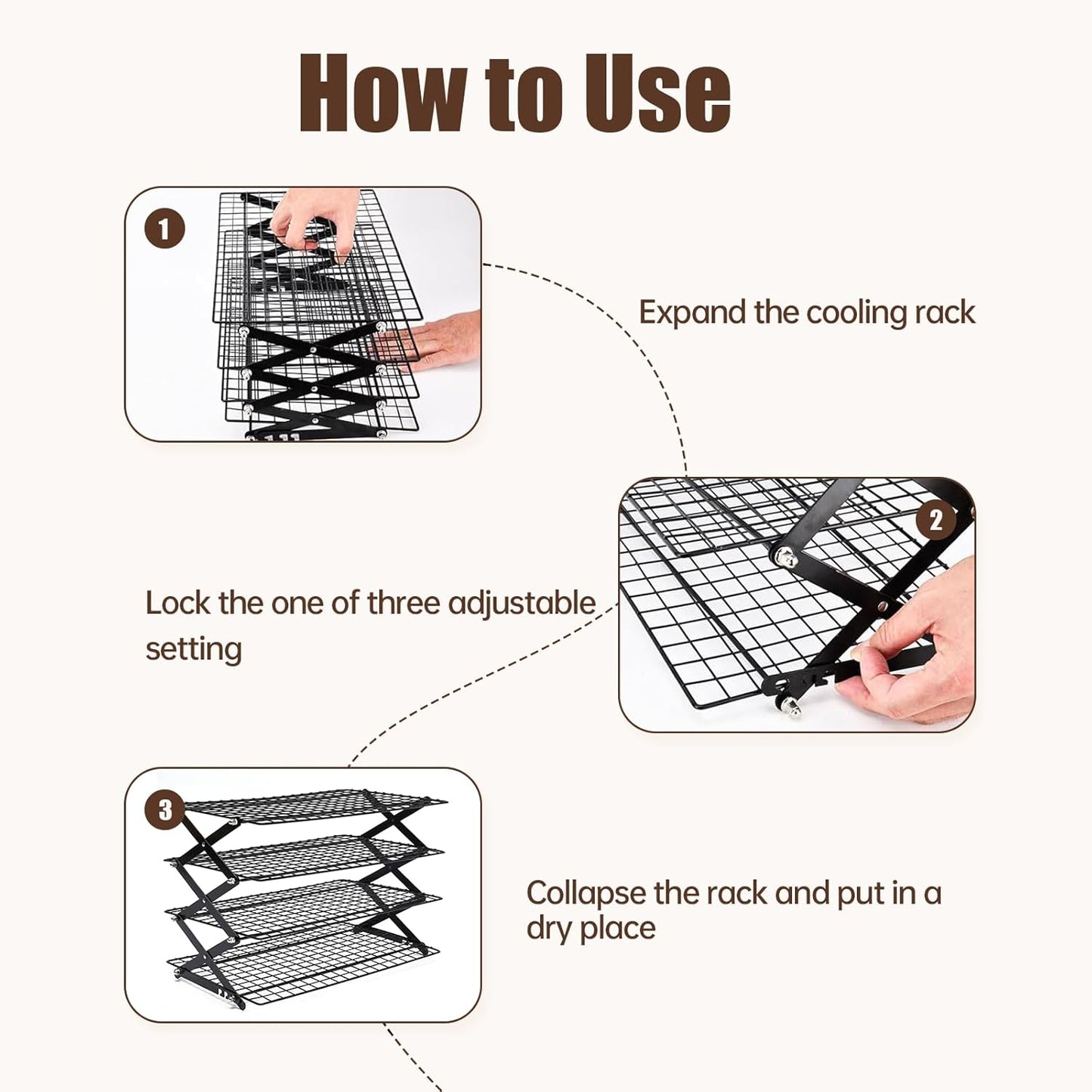 How to Use

1

Expand the cooling rack

2

Lock the one of three adjustable setting

3

Collapse the rack and put in a dry place