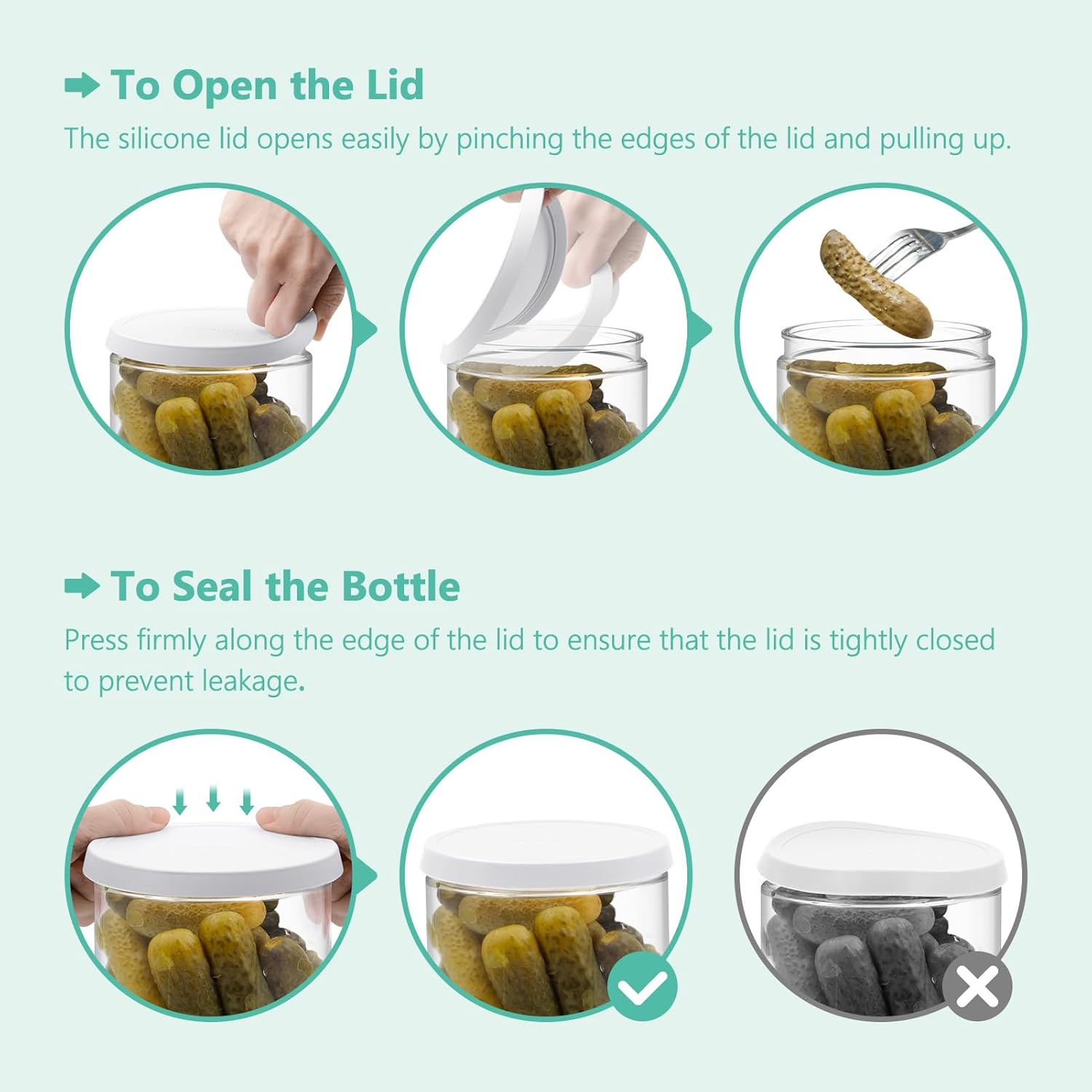 To Open the Lid

The silicone lid opens easily by pinching the edges of the lid and pulling up.

To Seal the Bottle

Press firmly along the edge of the lid to ensure that the lid is tightly closed to prevent leakage.