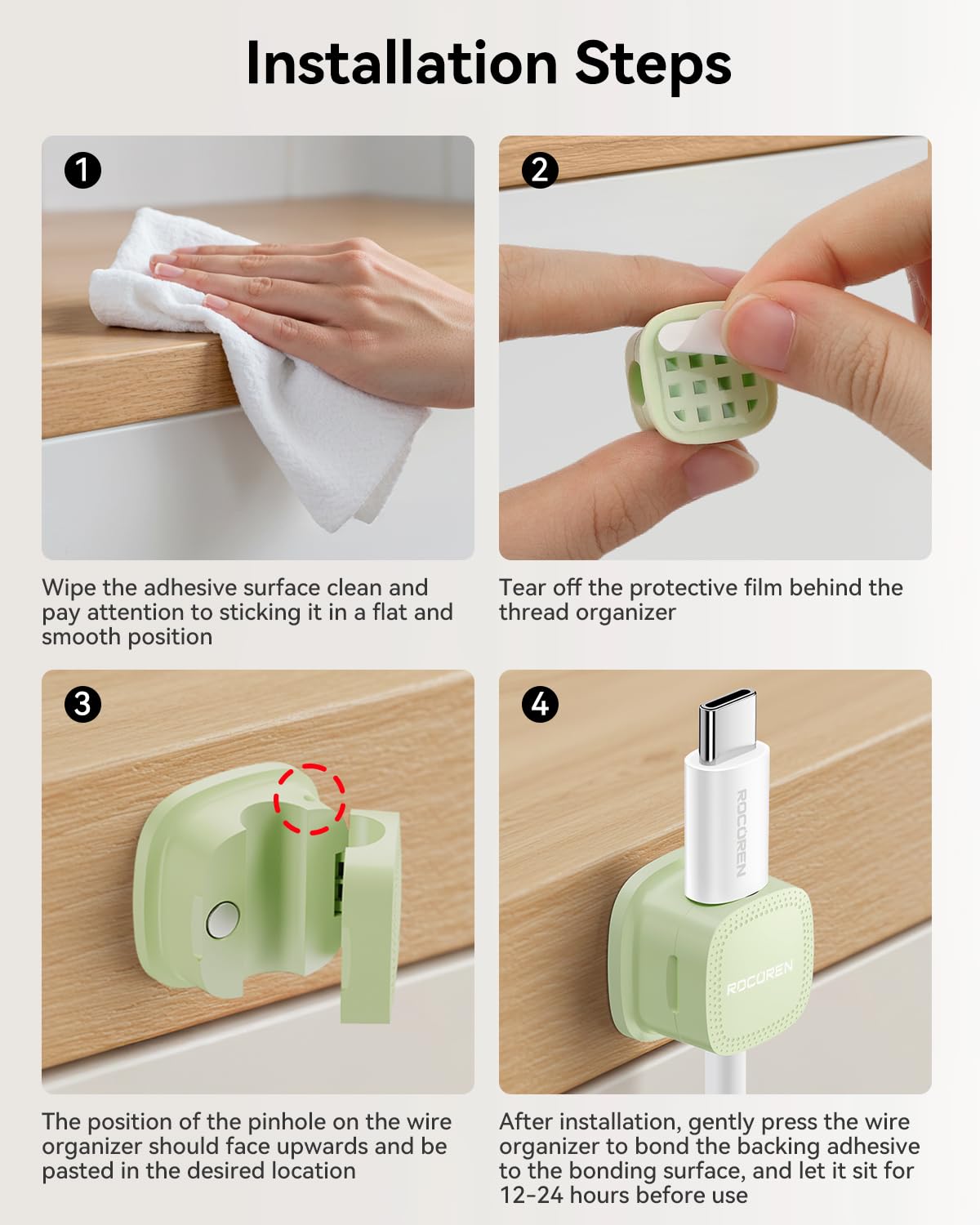 Installation Steps

1

Wipe the adhesive surface clean and pay attention to sticking it in a flat and smooth position

2

Tear off the protective film behind the thread organizer

3

The position of the pinhole on the wire organizer should face upwards and be pasted in the desired location

4

ROCOREN

ROCOREN

After installation, gently press the wire organizer to bond the backing adhesive to the bonding surface, and let it sit for 12-24 hours before use