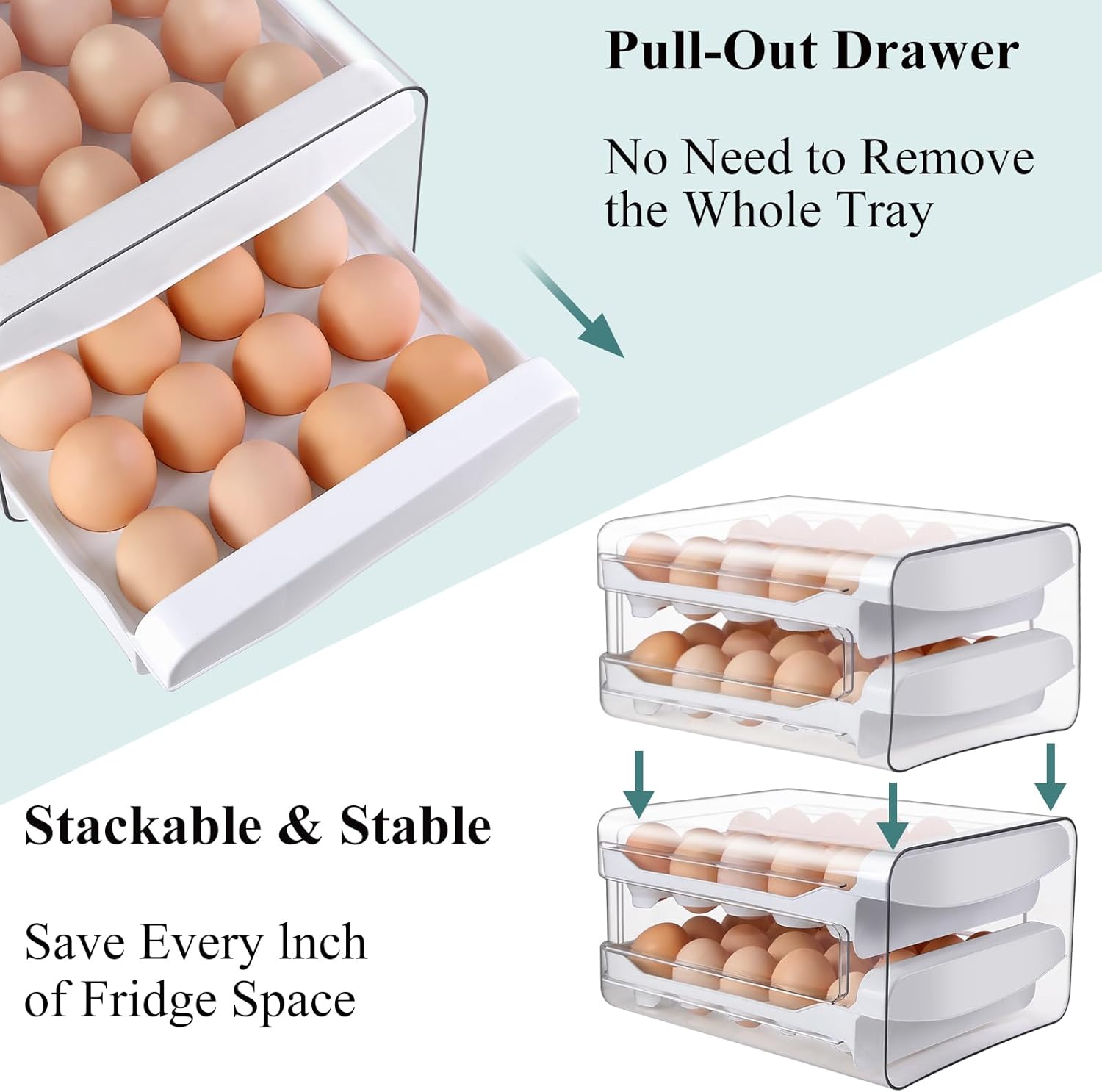 Pull-Out Drawer

No Need to Remove the Whole Tray

Stackable & Stable

Save Every lnch of Fridge Space