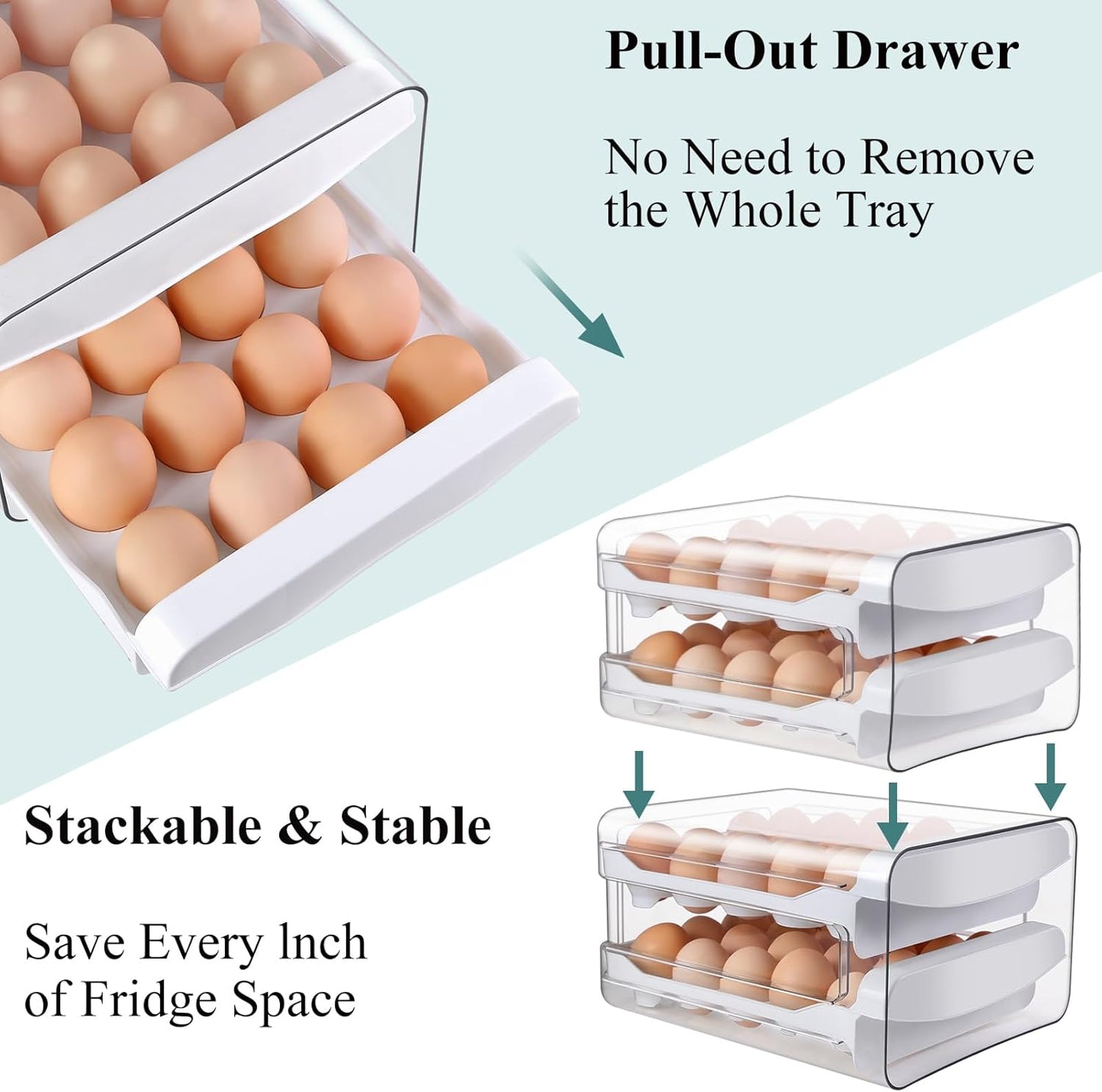 Pull-Out Drawer

No Need to Remove the Whole Tray

Stackable & Stable

Save Every lnch of Fridge Space