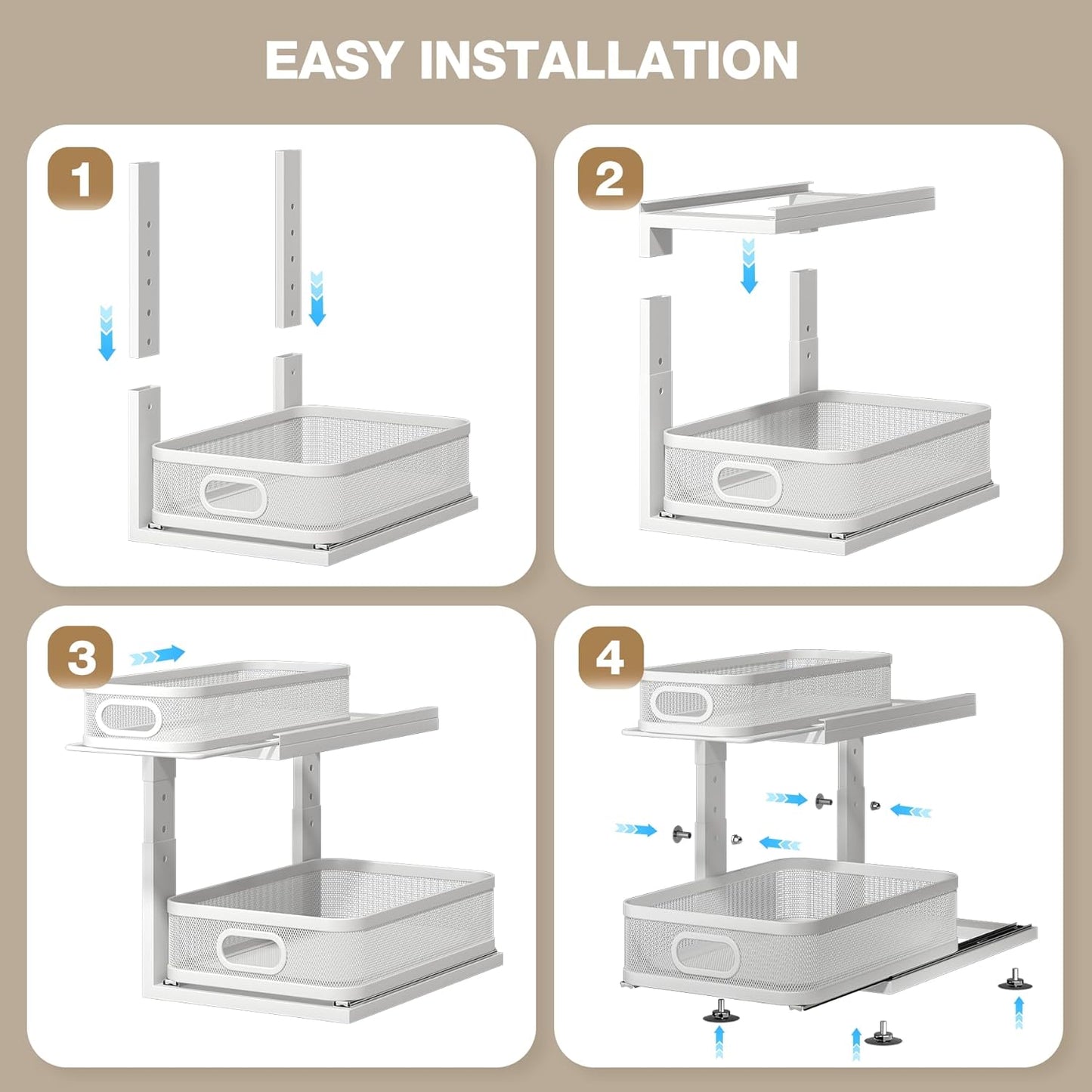 EASY INSTALLATION

1

2

3

4