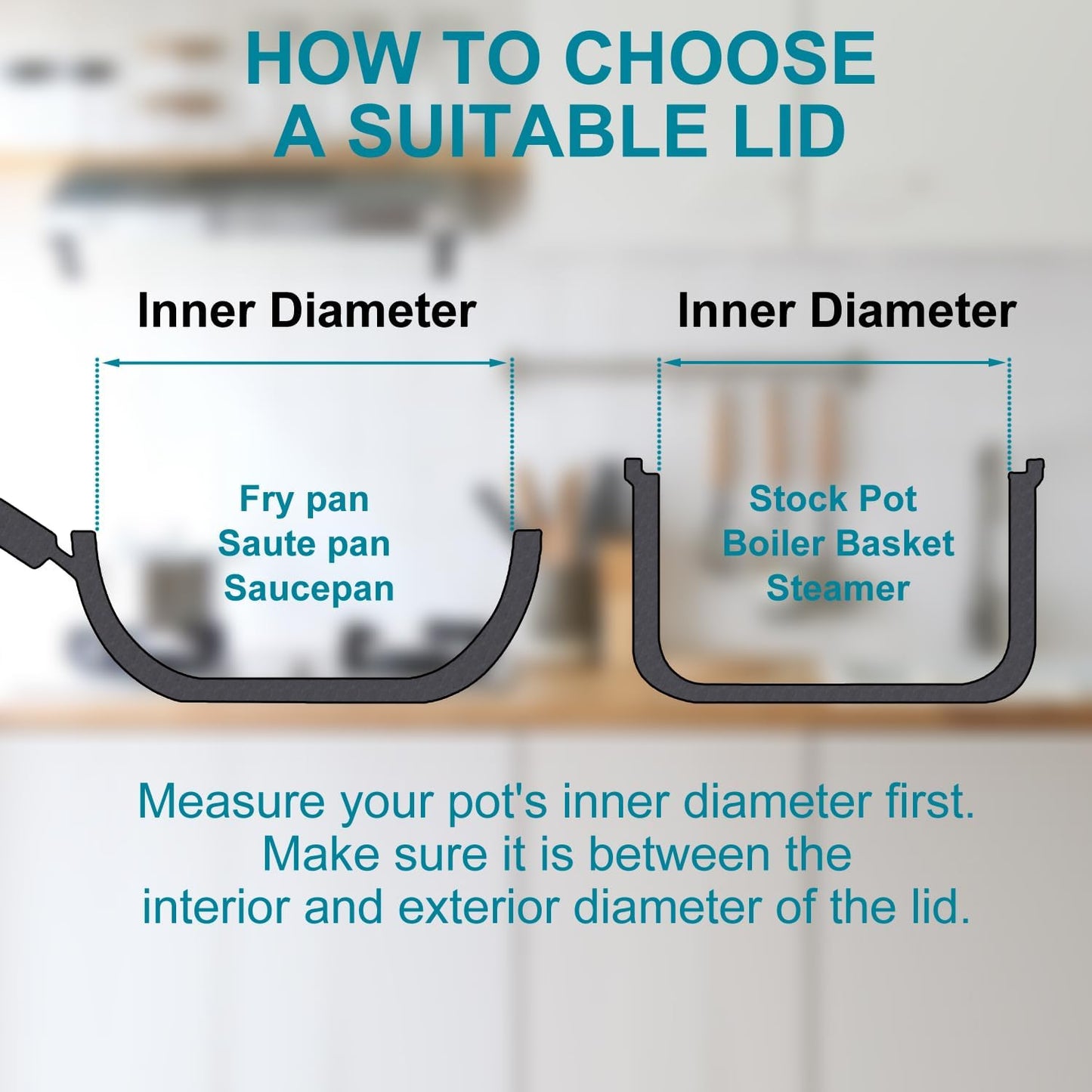 HOW TO CHOOSE
A SUITABLE LID

Inner Diameter

Fry pan
Saute pan
Saucepan

Inner Diameter

Stock Pot
Boiler Basket
Steamer

Measure your pot's inner diameter first.
Make sure it is between the
interior and exterior diameter of the lid.