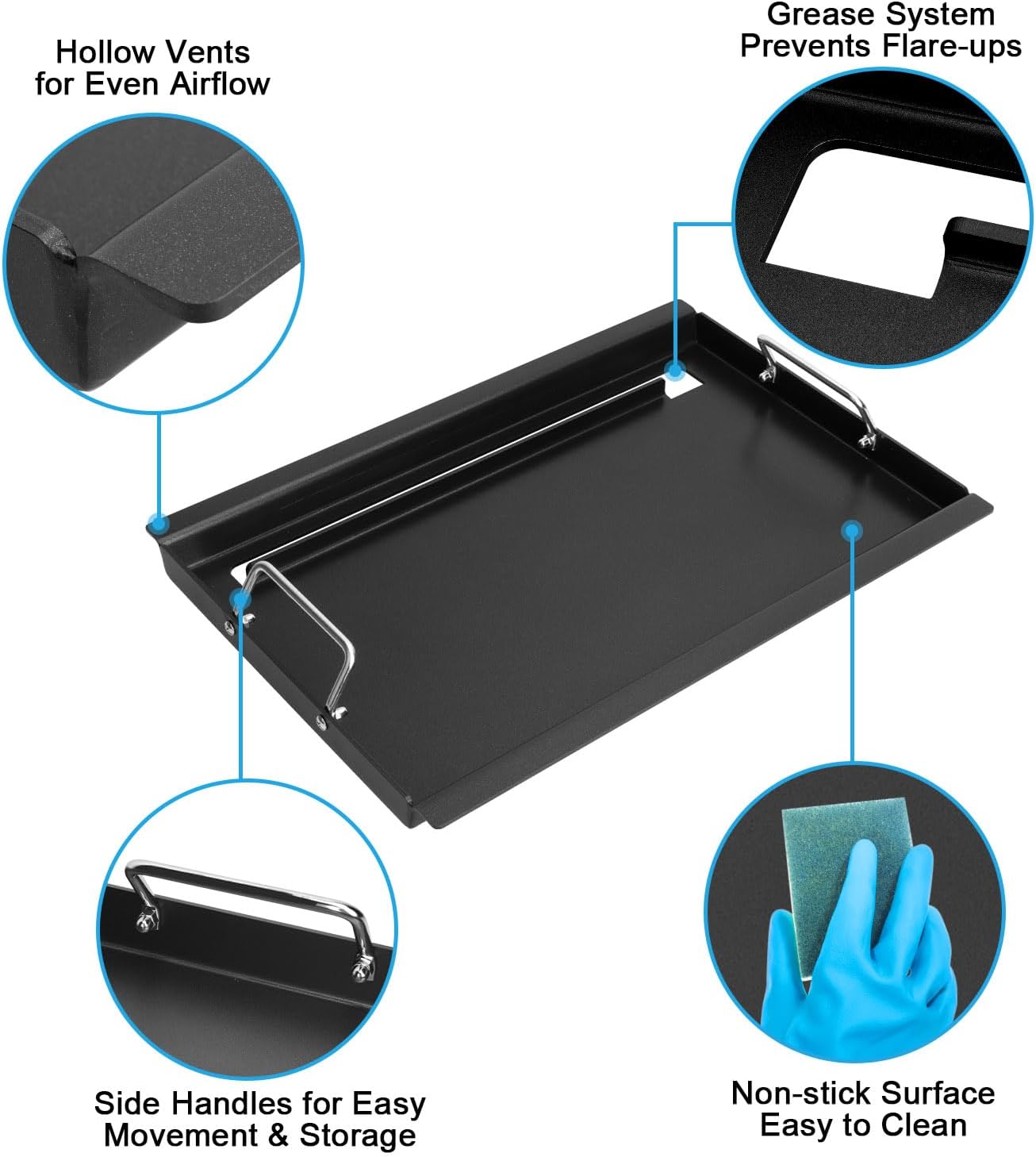 Hollow Vents for Even Airflow

Grease System Prevents Flare-ups

Side Handles for Easy Movement & Storage

Non-stick Surface Easy to Clean