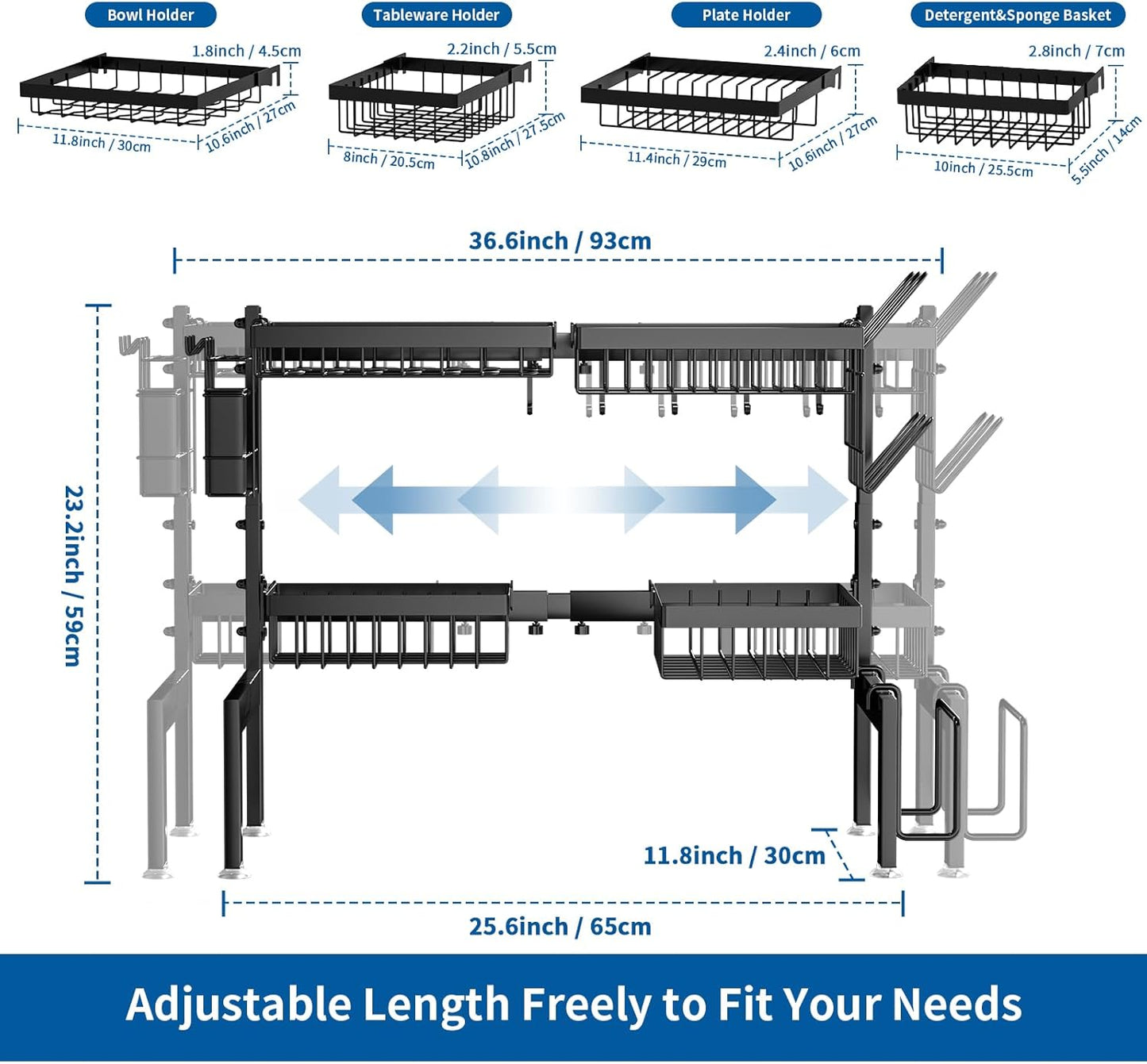 Bowl Holder
1.8inch / 4.5cm
11.8inch / 30cm
10.6inch / 27cm

Tableware Holder
2.2inch / 5.5cm
8inch / 20.5cm
10.8inch / 27.5cm

Plate Holder
2.4inch / 6cm
11.4inch / 29cm
10.6inch / 27cm

Detergent&Sponge Basket
2.8inch / 7cm
10inch / 25.5cm
5.5inch / 14cm

36.6inch / 93cm

23.2inch / 59cm

11.8inch / 30cm

25.6inch / 65cm

Adjustable Length Freely to Fit Your Needs