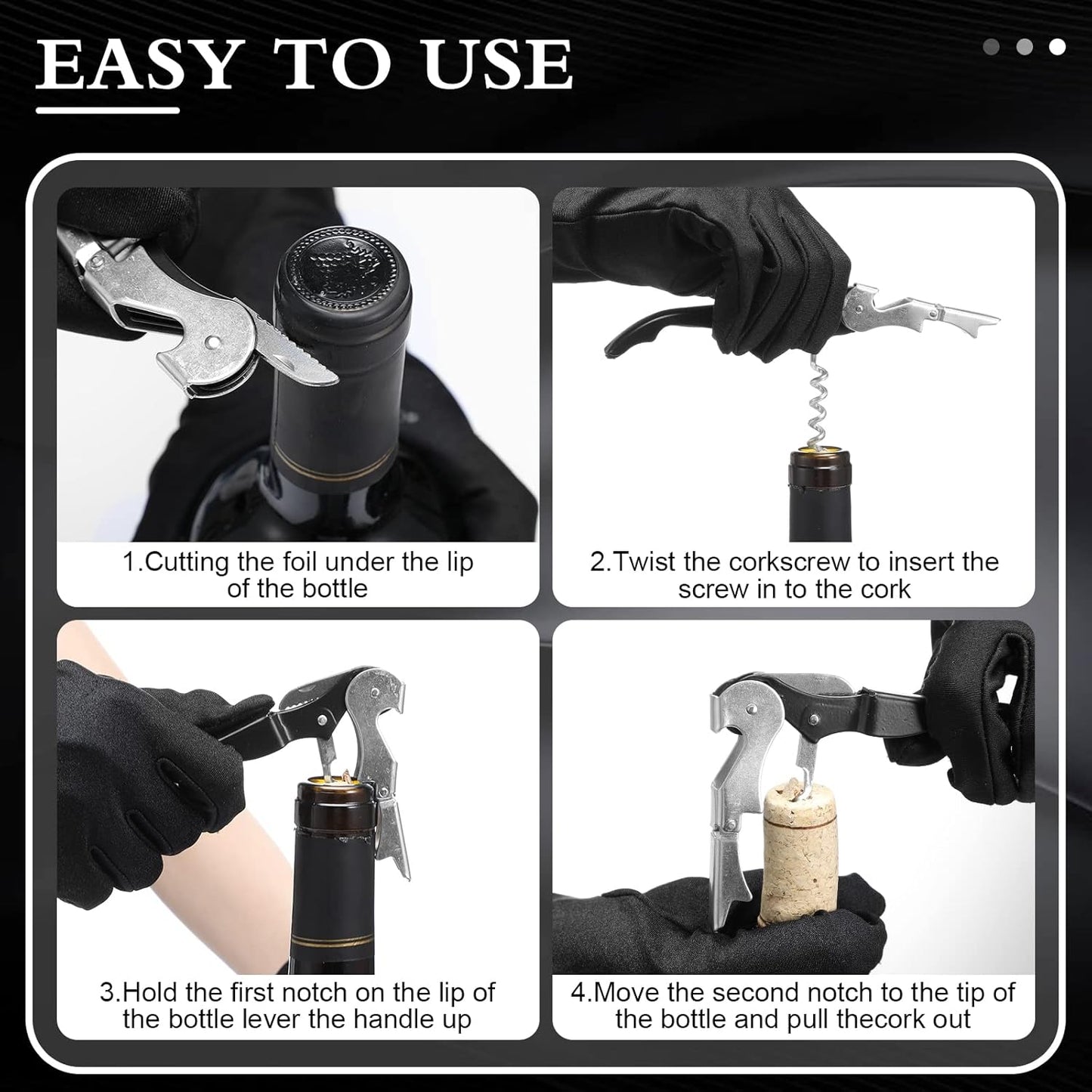 EASY TO USE

1.Cutting the foil under the lip of the bottle

2.Twist the corkscrew to insert the screw in to the cork

3.Hold the first notch on the lip of the bottle lever the handle up

4.Move the second notch to the tip of the bottle and pull thecork out