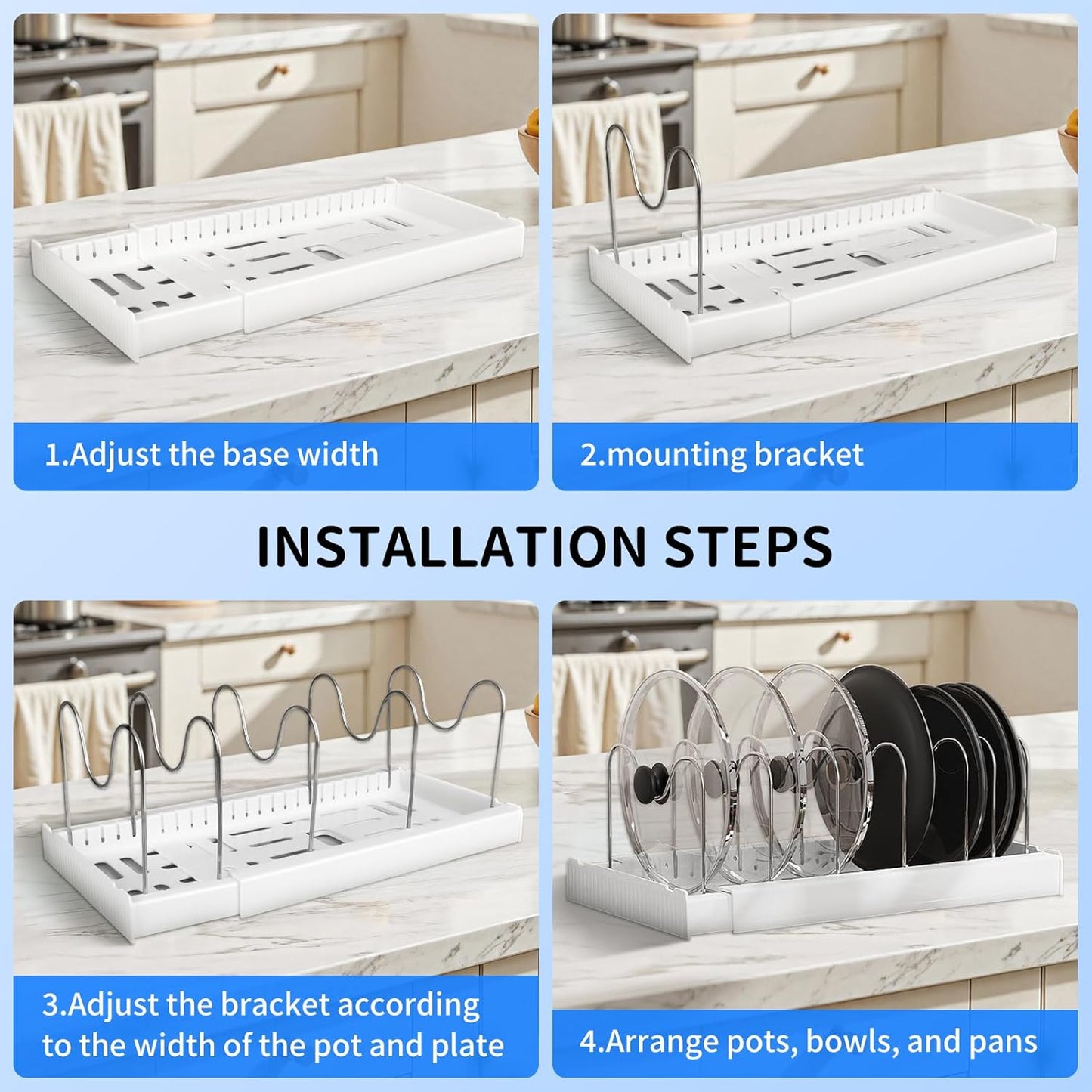 1.Adjust the base width

2.mounting bracket

INSTALLATION STEPS

3.Adjust the bracket according to the width of the pot and plate

4.Arrange pots, bowls, and pans