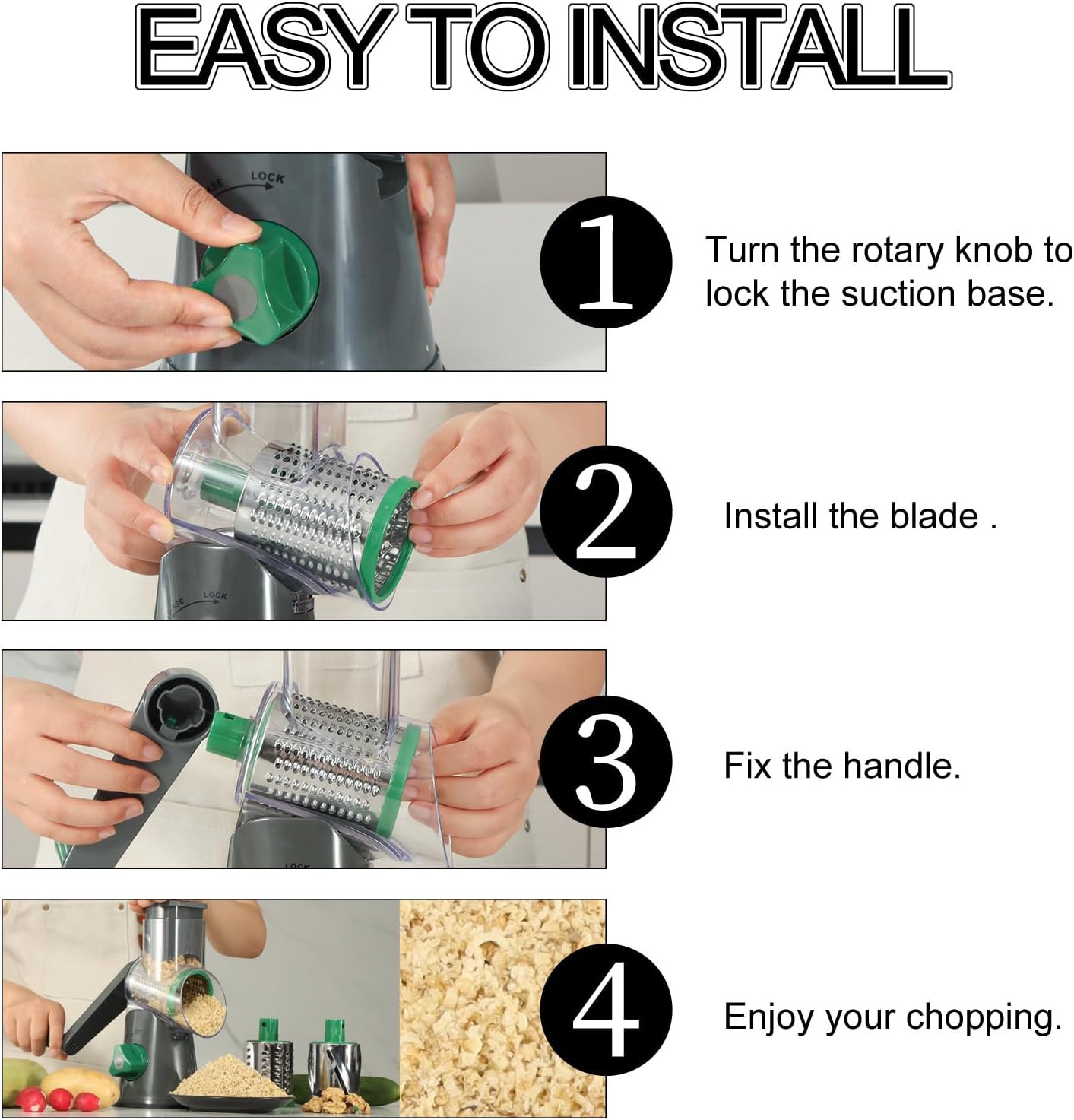 EASY TO INSTALL

LOCK

1

Turn the rotary knob to lock the suction base.

LOCK

2

Install the blade .

3

Fix the handle.

4

Enjoy your chopping.