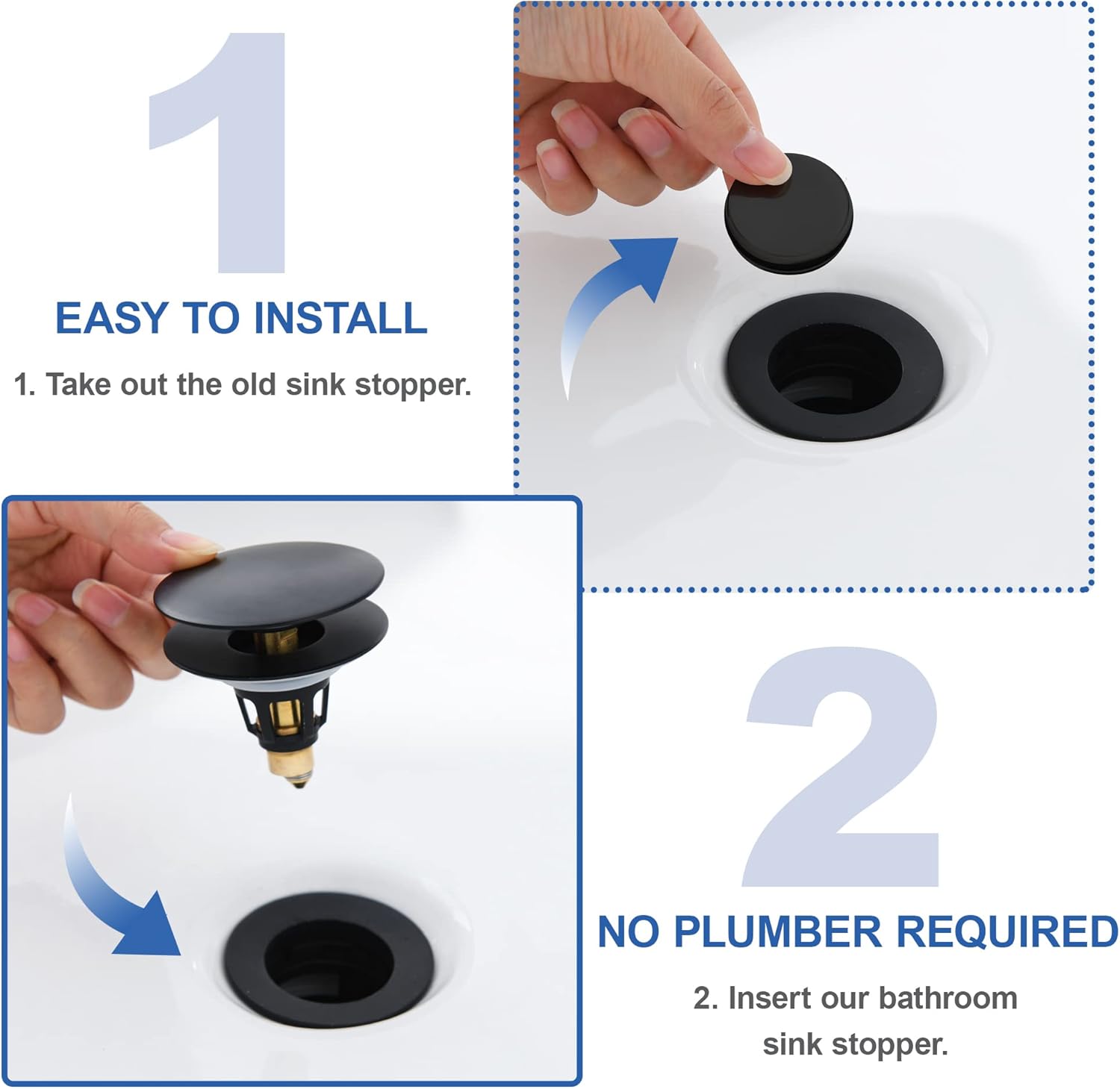 1

EASY TO INSTALL

1. Take out the old sink stopper.

2

NO PLUMBER REQUIRED

2. Insert our bathroom sink stopper.