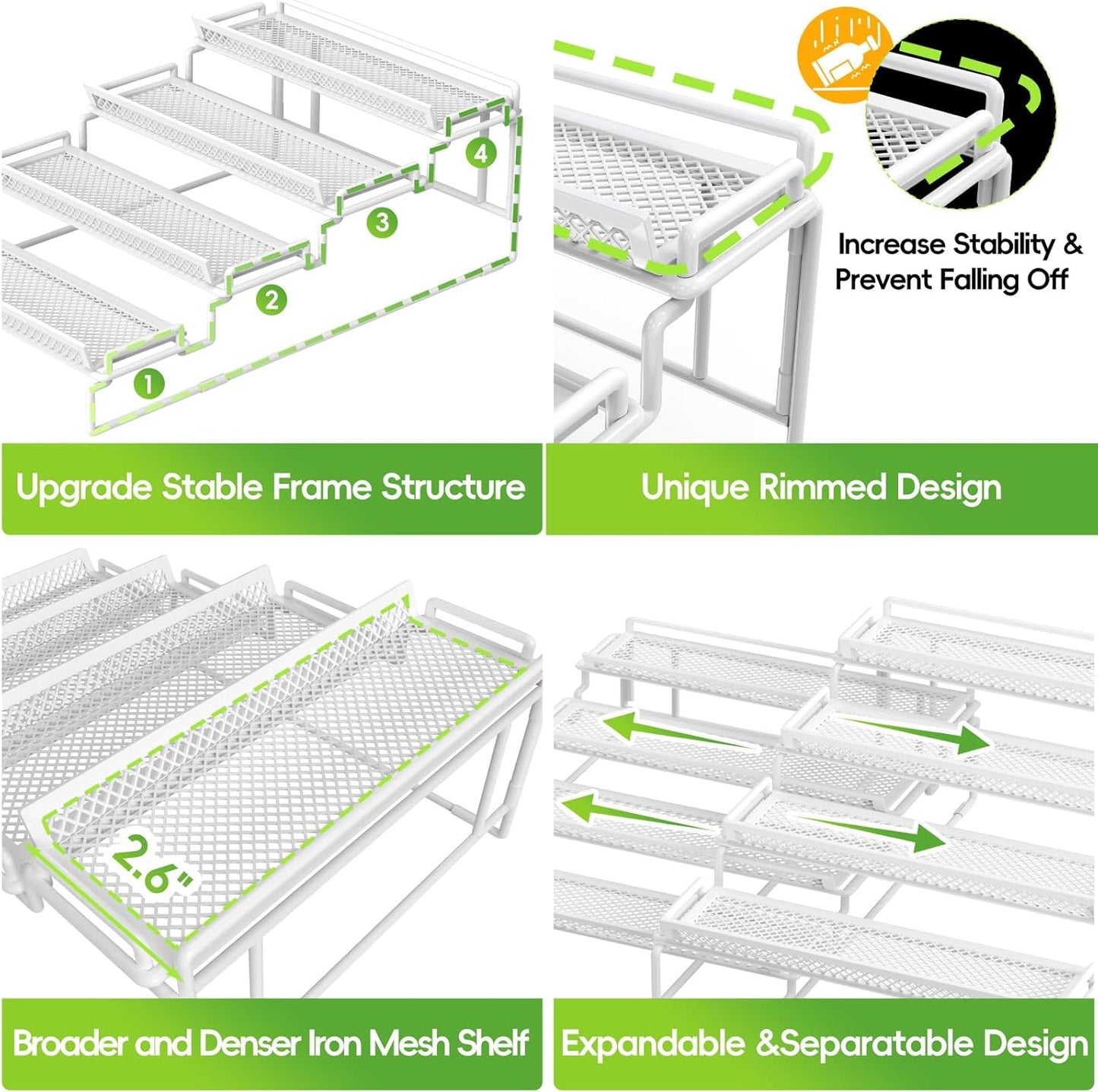 4
3
2
1

Upgrade Stable Frame Structure

Increase Stability & Prevent Falling Off

Unique Rimmed Design

2.6"

Broader and Denser Iron Mesh Shelf

Expandable &Separatable Design