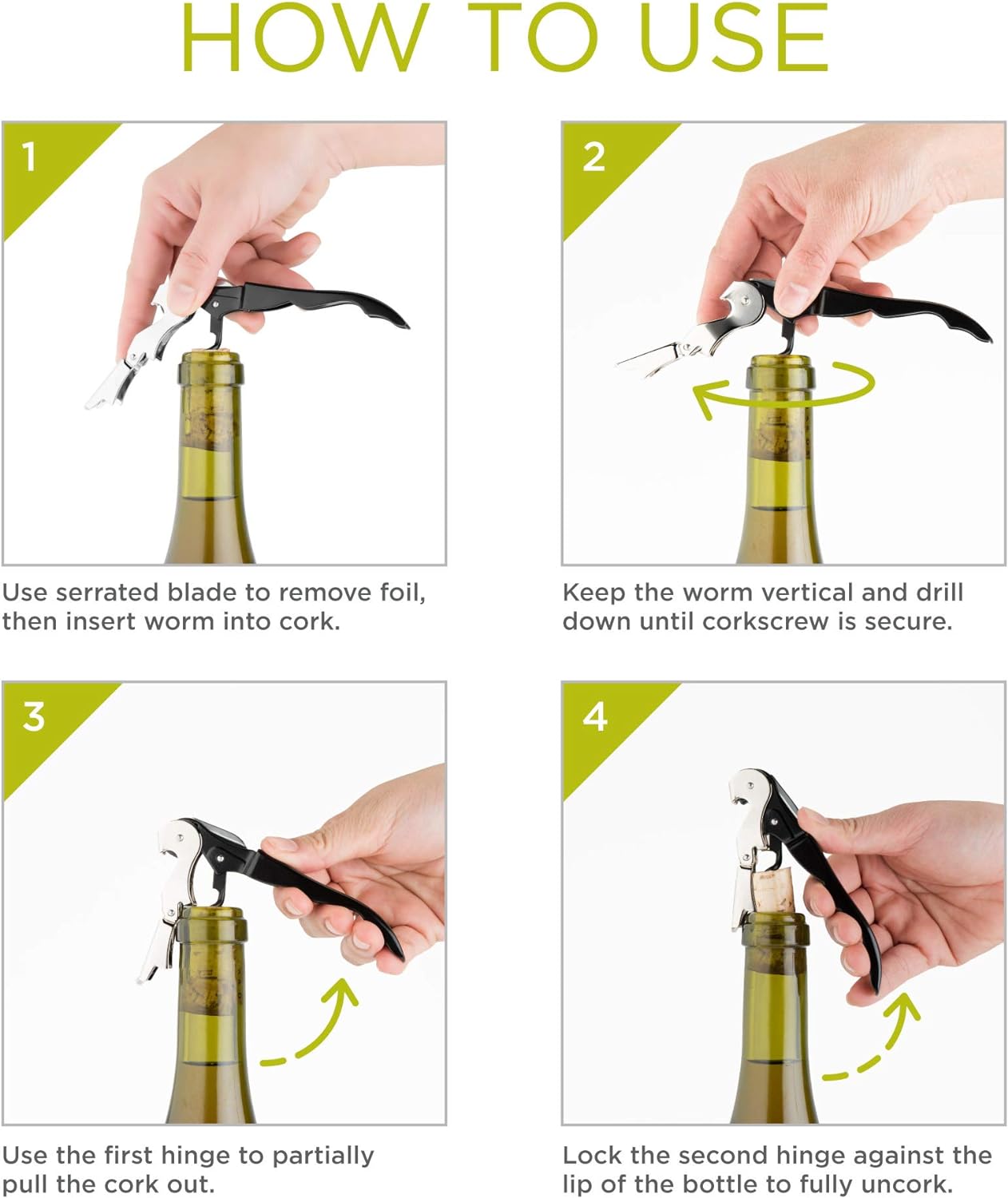 HOW TO USE

1

Use serrated blade to remove foil, then insert worm into cork.

2

Keep the worm vertical and drill down until corkscrew is secure.

3

Use the first hinge to partially pull the cork out.

4

Lock the second hinge against the lip of the bottle to fully uncork.