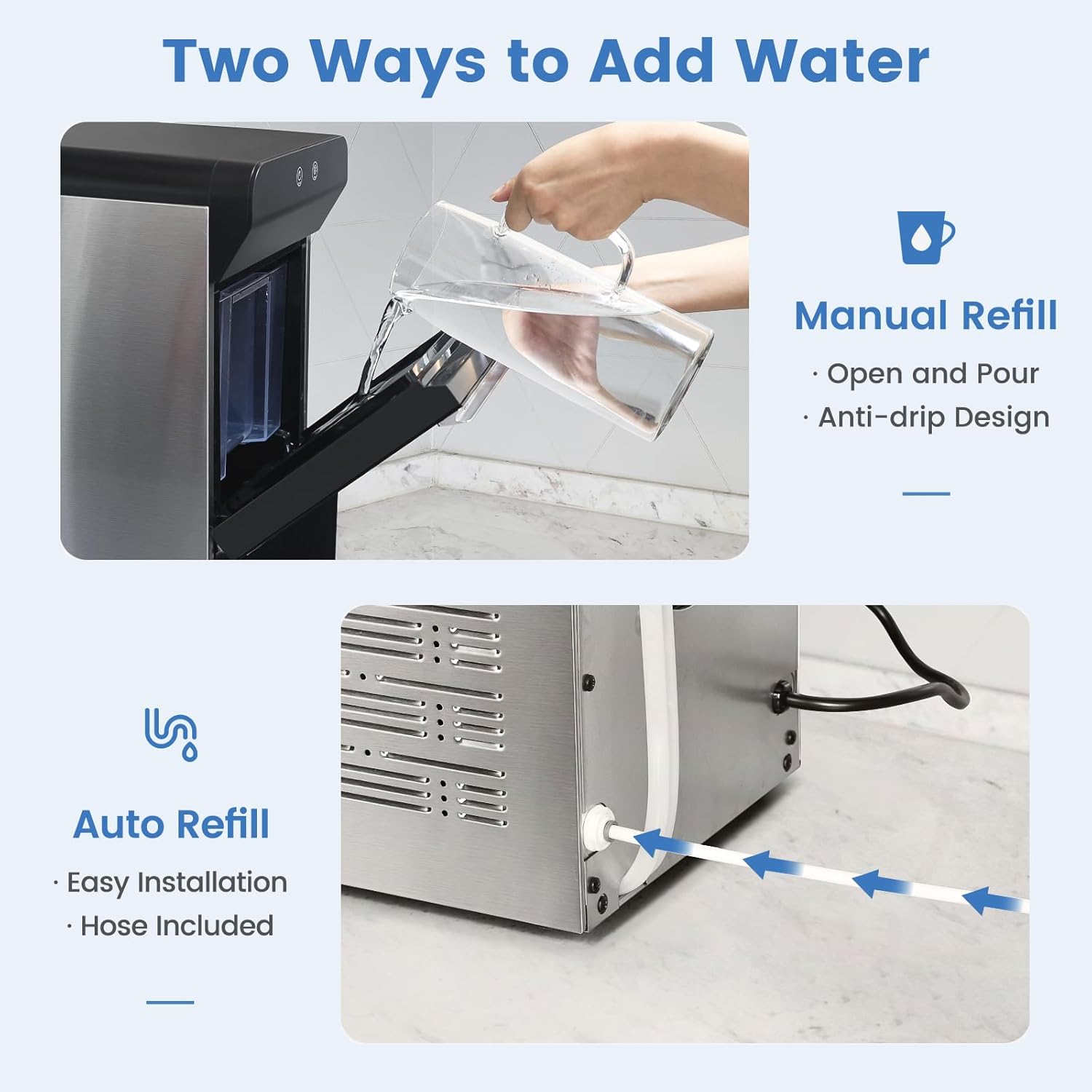 Two Ways to Add Water

Manual Refill

· Open and Pour
· Anti-drip Design

Auto Refill

· Easy Installation
· Hose Included