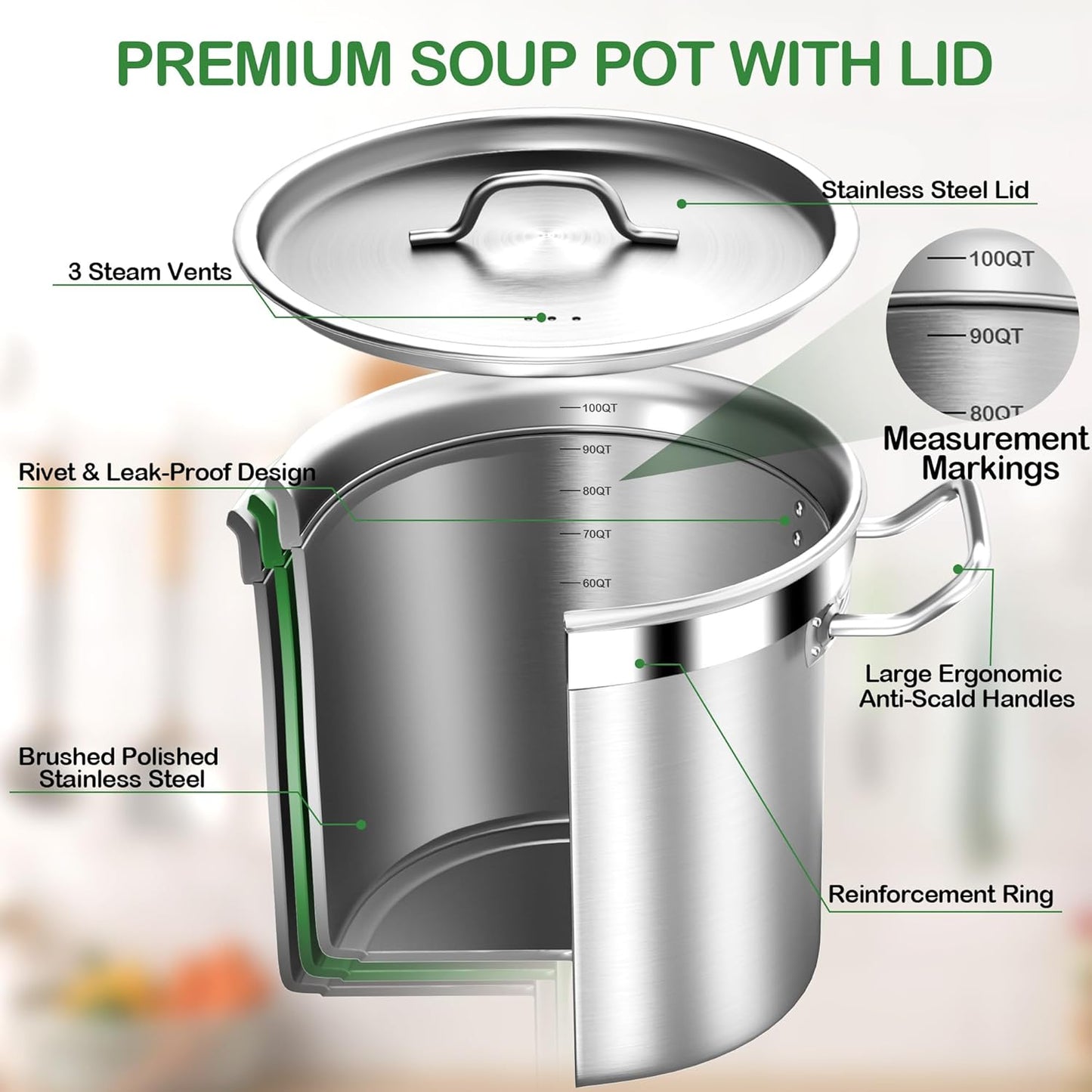 PREMIUM SOUP POT WITH LID

Stainless Steel Lid

3 Steam Vents

100QT
90QT
80QT

Measurement Markings

100QT
90QT
80QT
70QT
60QT

Rivet & Leak-Proof Design

Large Ergonomic Anti-Scald Handles

Brushed Polished Stainless Steel

Reinforcement Ring