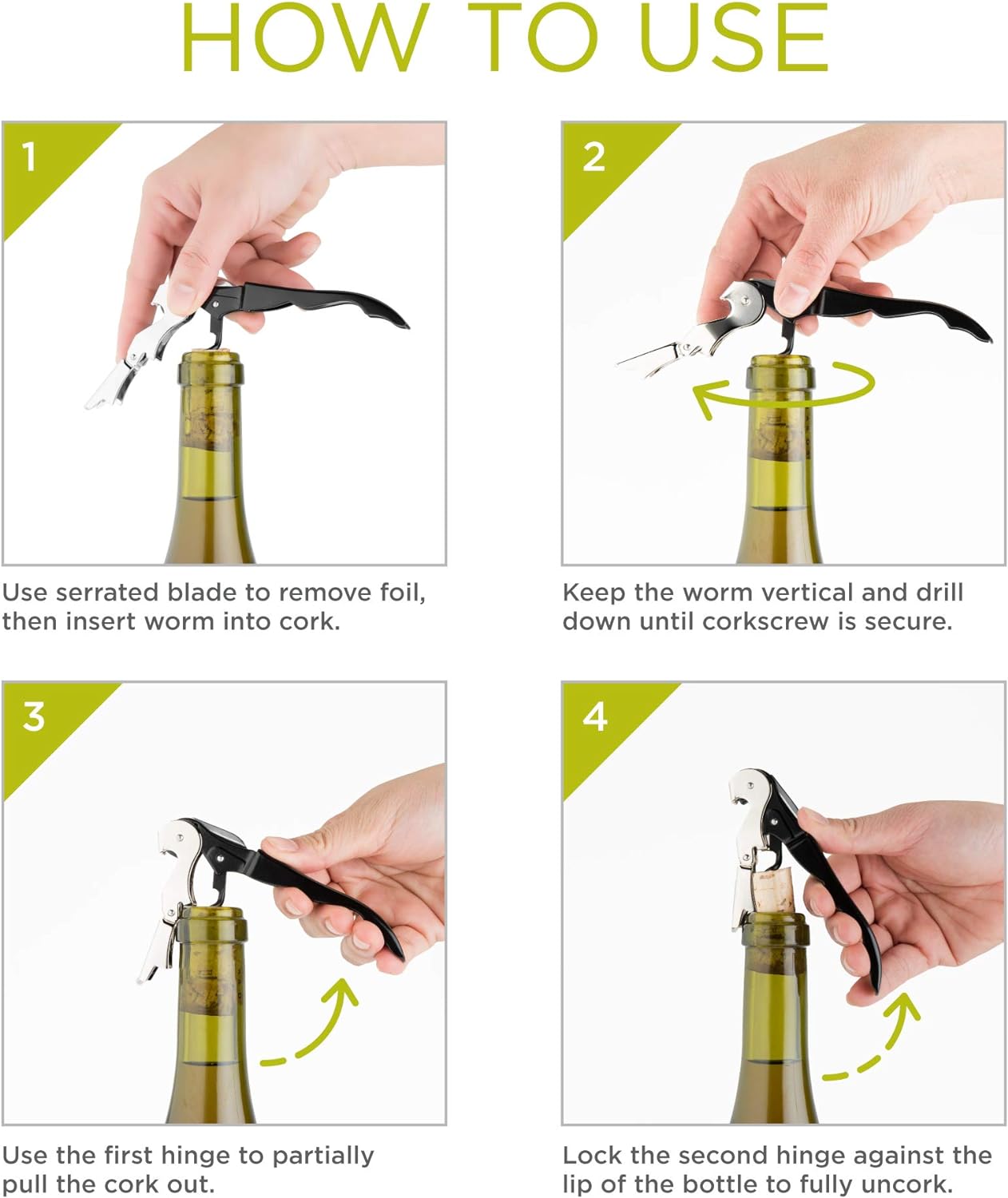 HOW TO USE

1

Use serrated blade to remove foil, then insert worm into cork.

2

Keep the worm vertical and drill down until corkscrew is secure.

3

Use the first hinge to partially pull the cork out.

4

Lock the second hinge against the lip of the bottle to fully uncork.