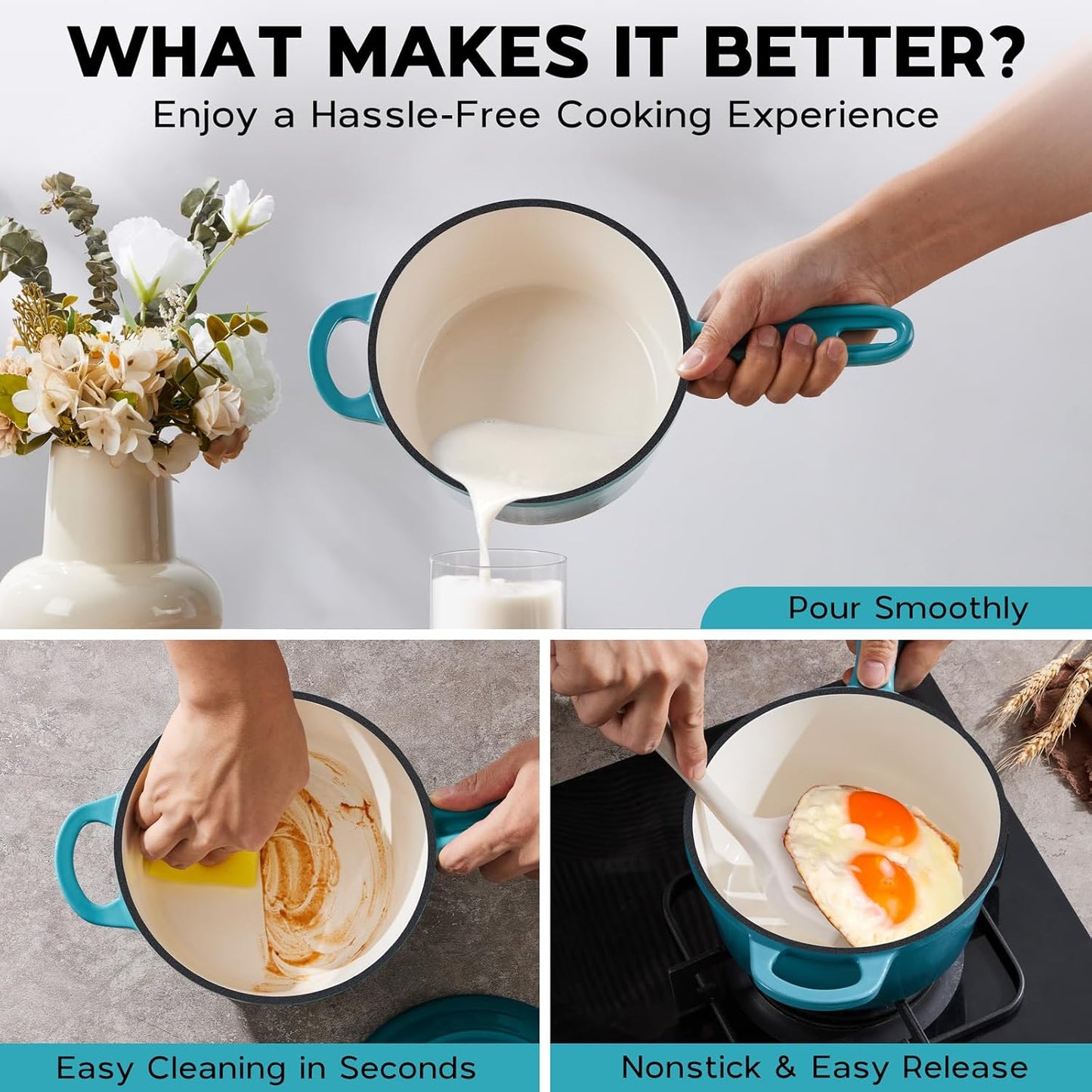 WHAT MAKES IT BETTER?
Enjoy a Hassle-Free Cooking Experience

Pour Smoothly

Easy Cleaning in Seconds

Nonstick & Easy Release