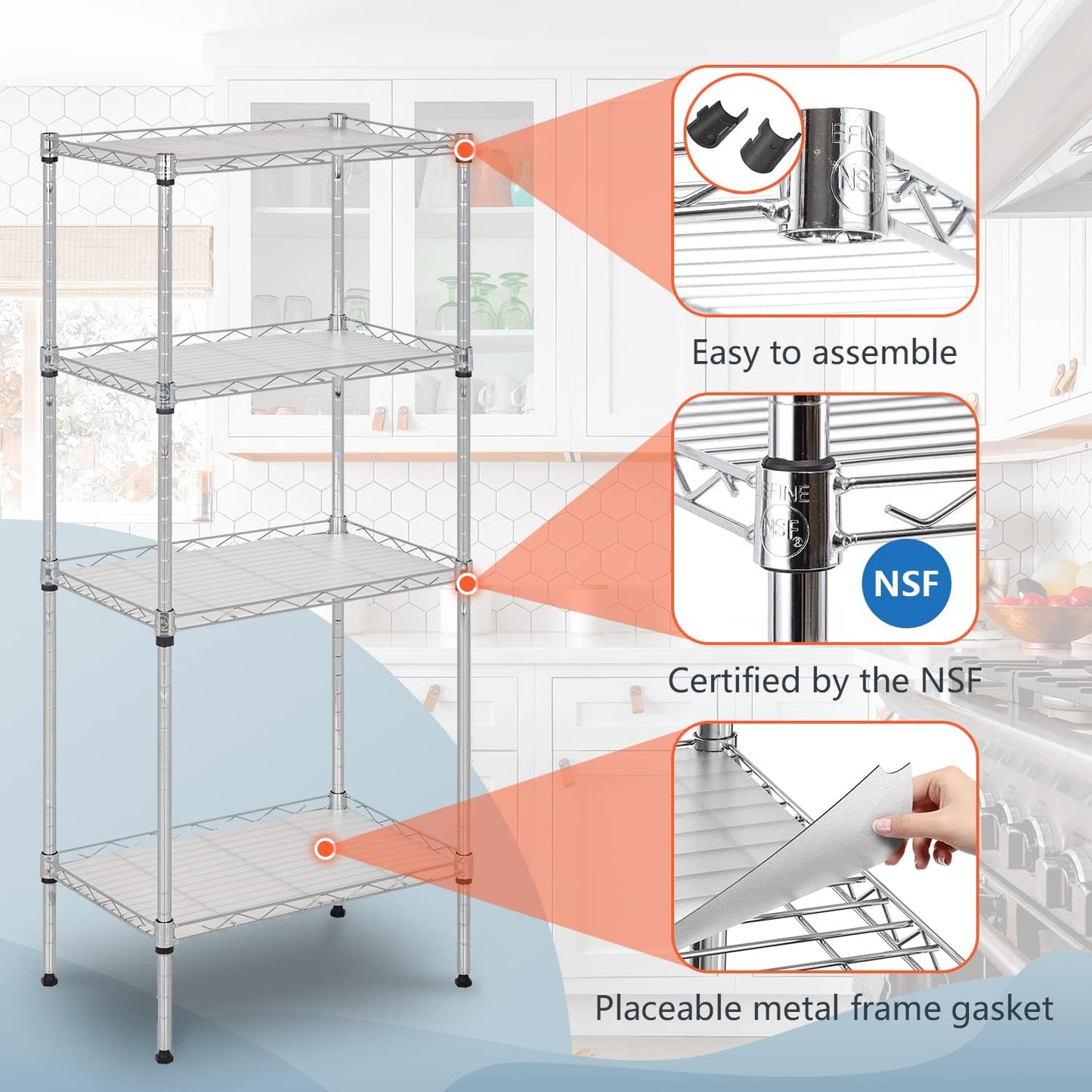 EFINE
NSF

Easy to assemble

EFINE
NSF

NSF

Certified by the NSF

Placeable metal frame gasket