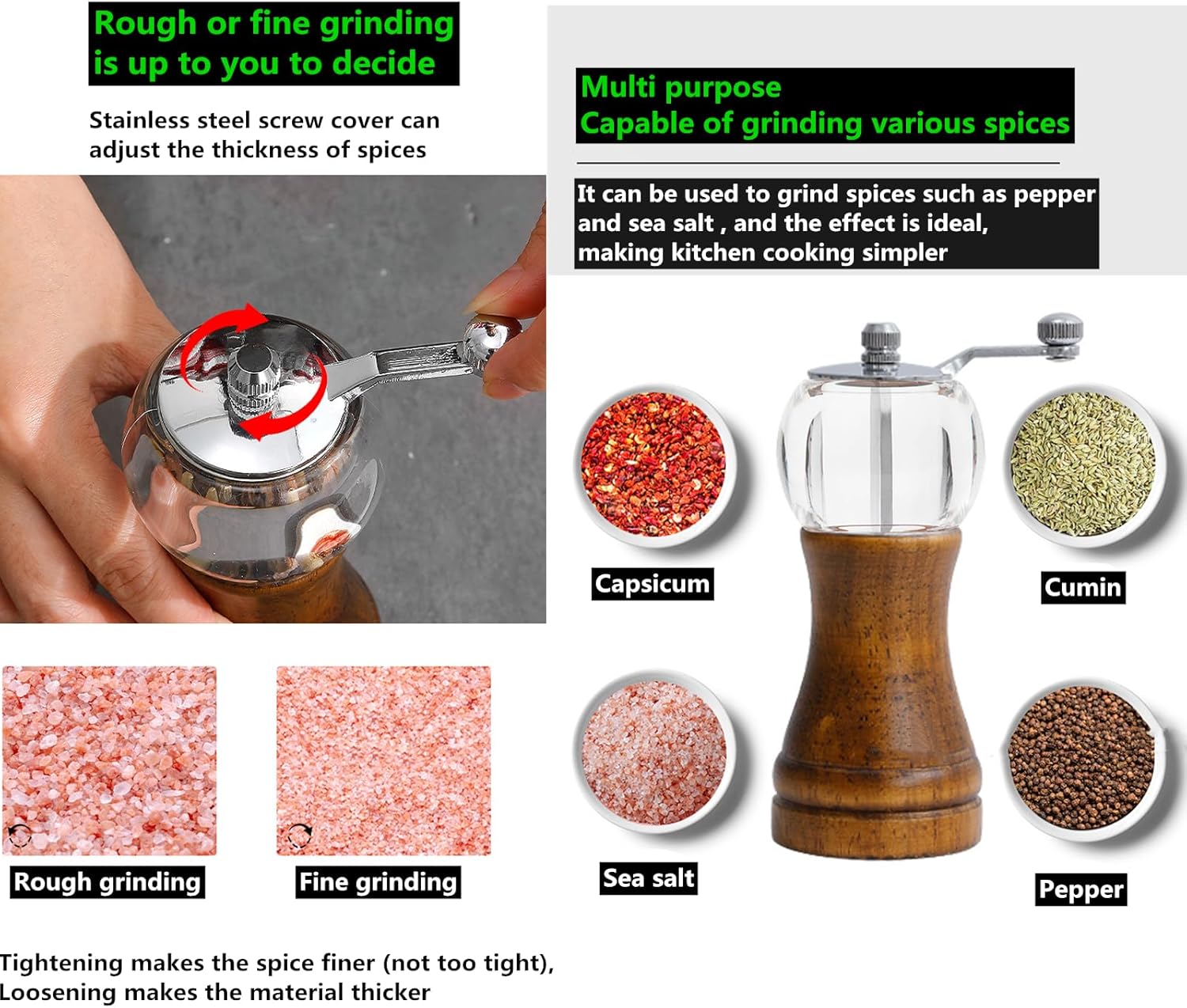 Rough or fine grinding is up to you to decide

Stainless steel screw cover can adjust the thickness of spices

Rough grinding

Fine grinding

Tightening makes the spice finer (not too tight), Loosening makes the material thicker

Multi purpose
Capable of grinding various spices

It can be used to grind spices such as pepper and sea salt , and the effect is ideal, making kitchen cooking simpler

Capsicum

Cumin

Sea salt

Pepper