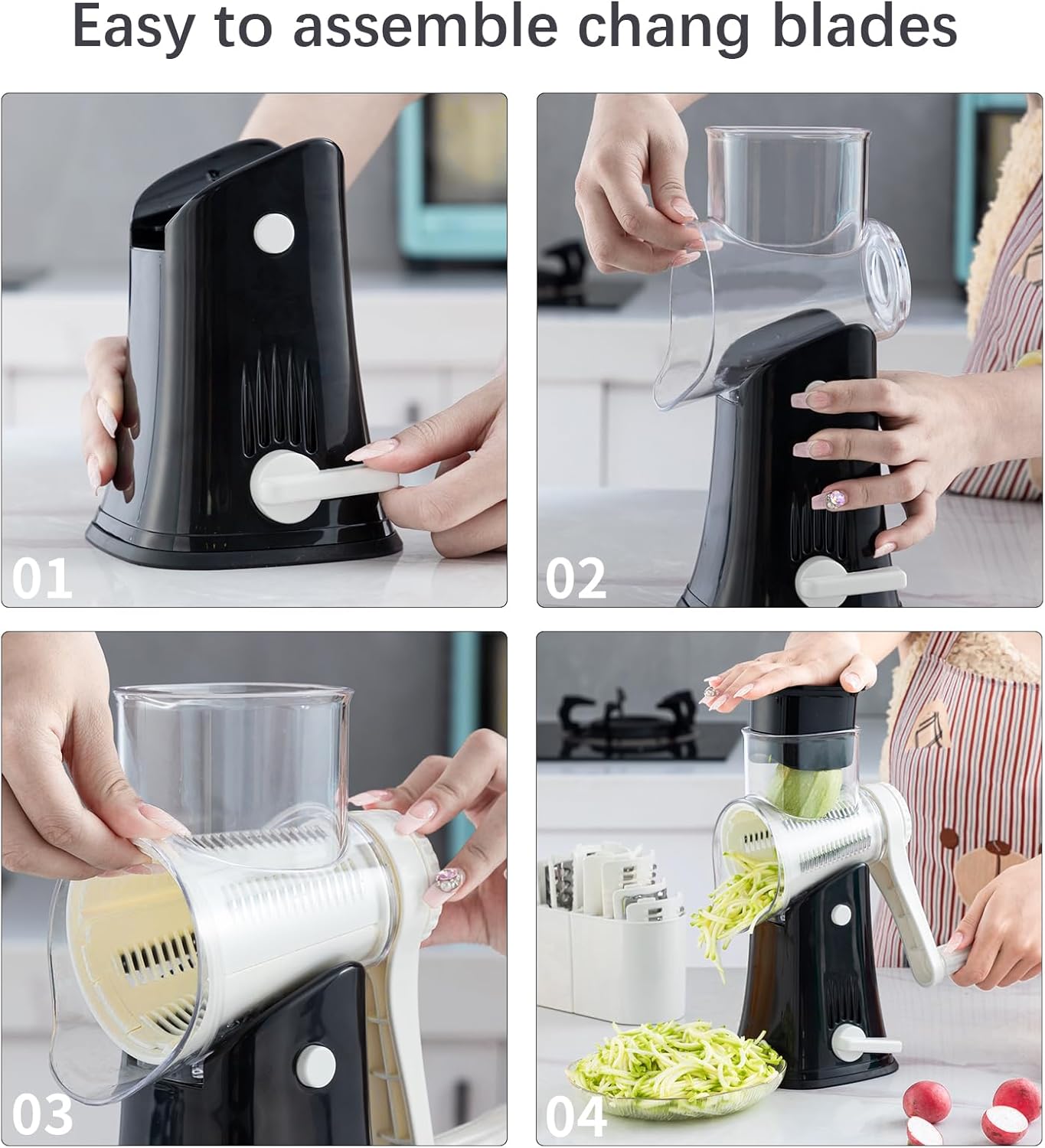 Easy to assemble chang blades

01

02

03

04