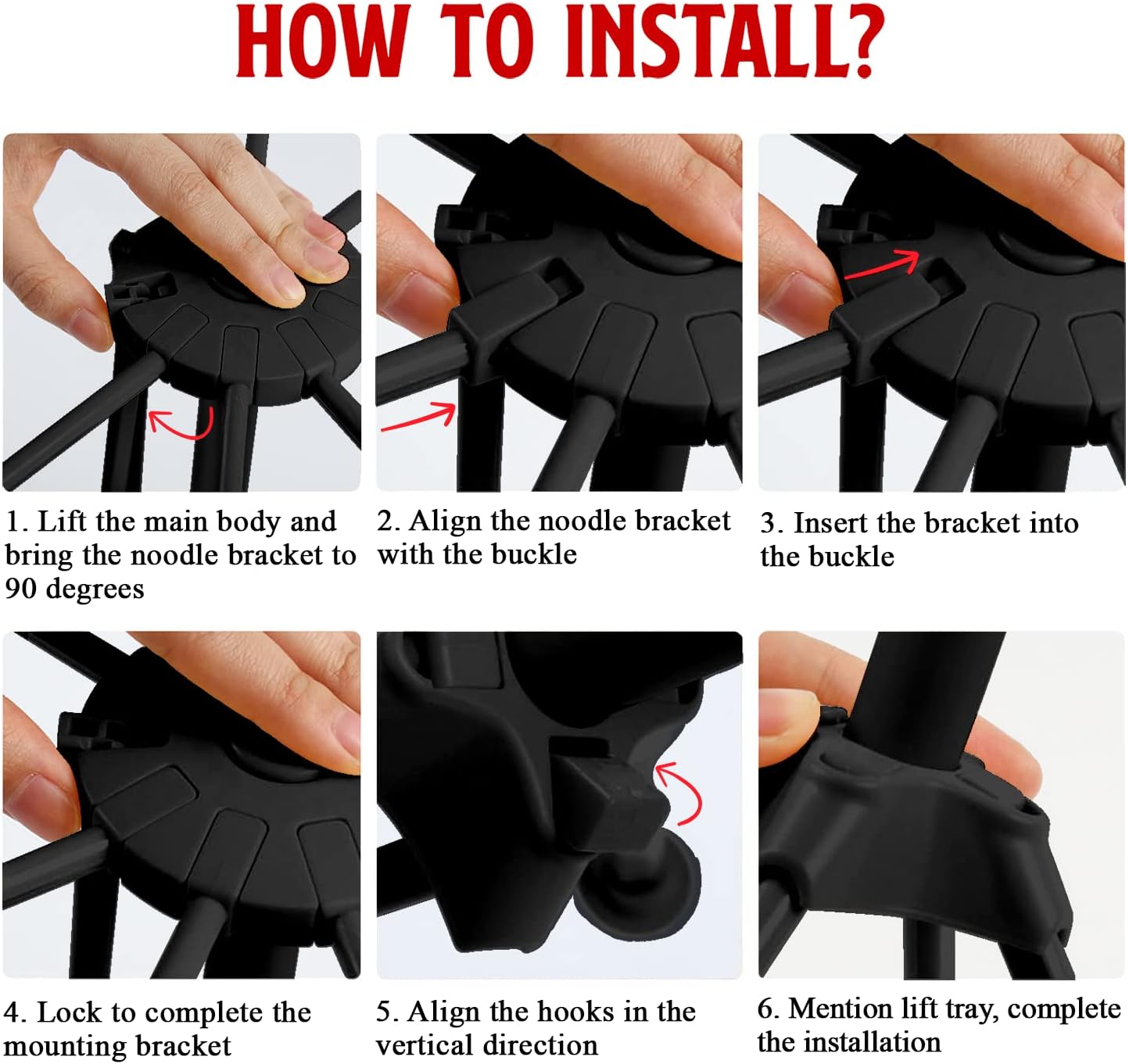 HOW TO INSTALL?

1. Lift the main body and bring the noodle bracket to 90 degrees

2. Align the noodle bracket with the buckle

3. Insert the bracket into the buckle

4. Lock to complete the mounting bracket

5. Align the hooks in the vertical direction

6. Mention lift tray, complete the installation