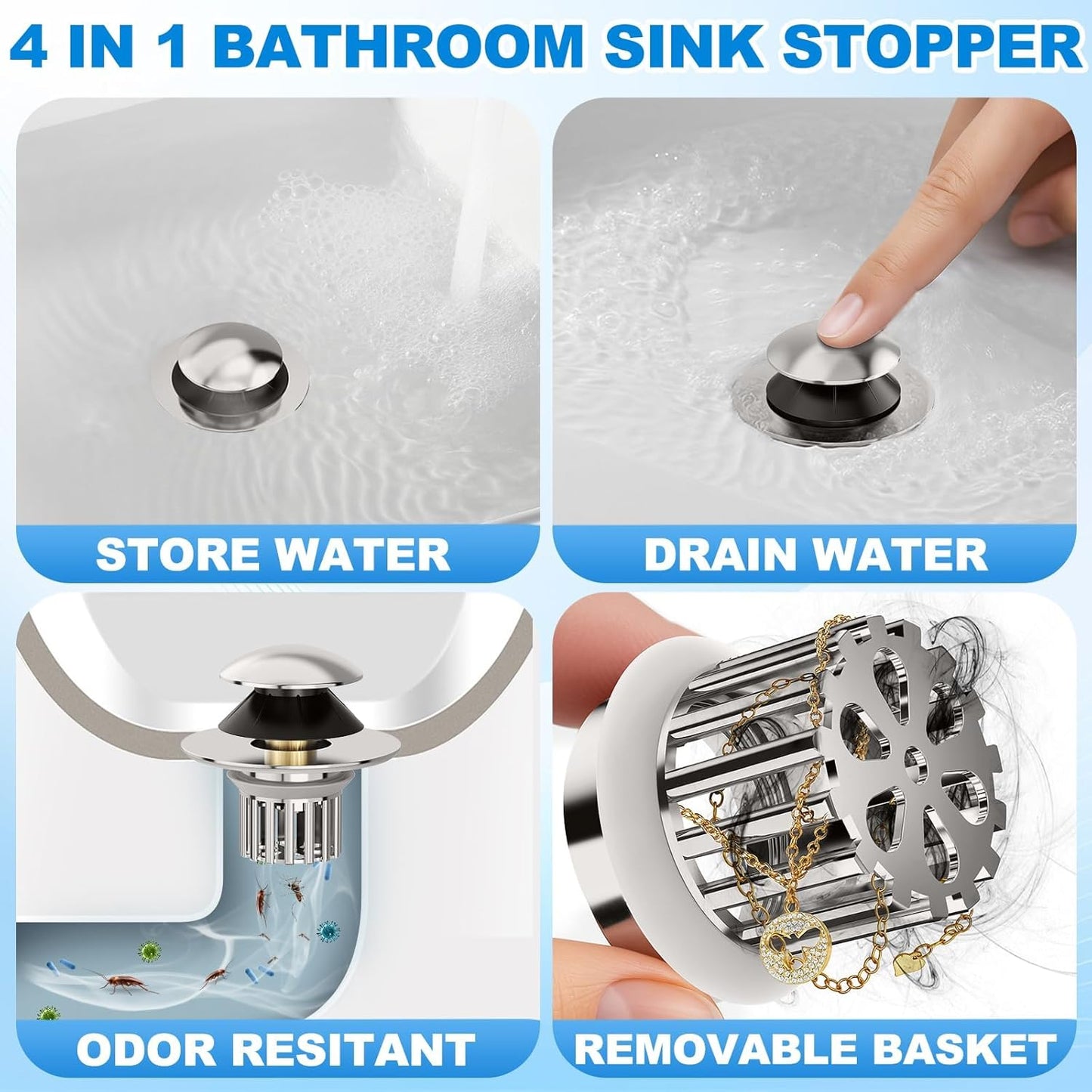 4 IN 1 BATHROOM SINK STOPPER

STORE WATER

DRAIN WATER

ODOR RESITANT

REMOVABLE BASKET