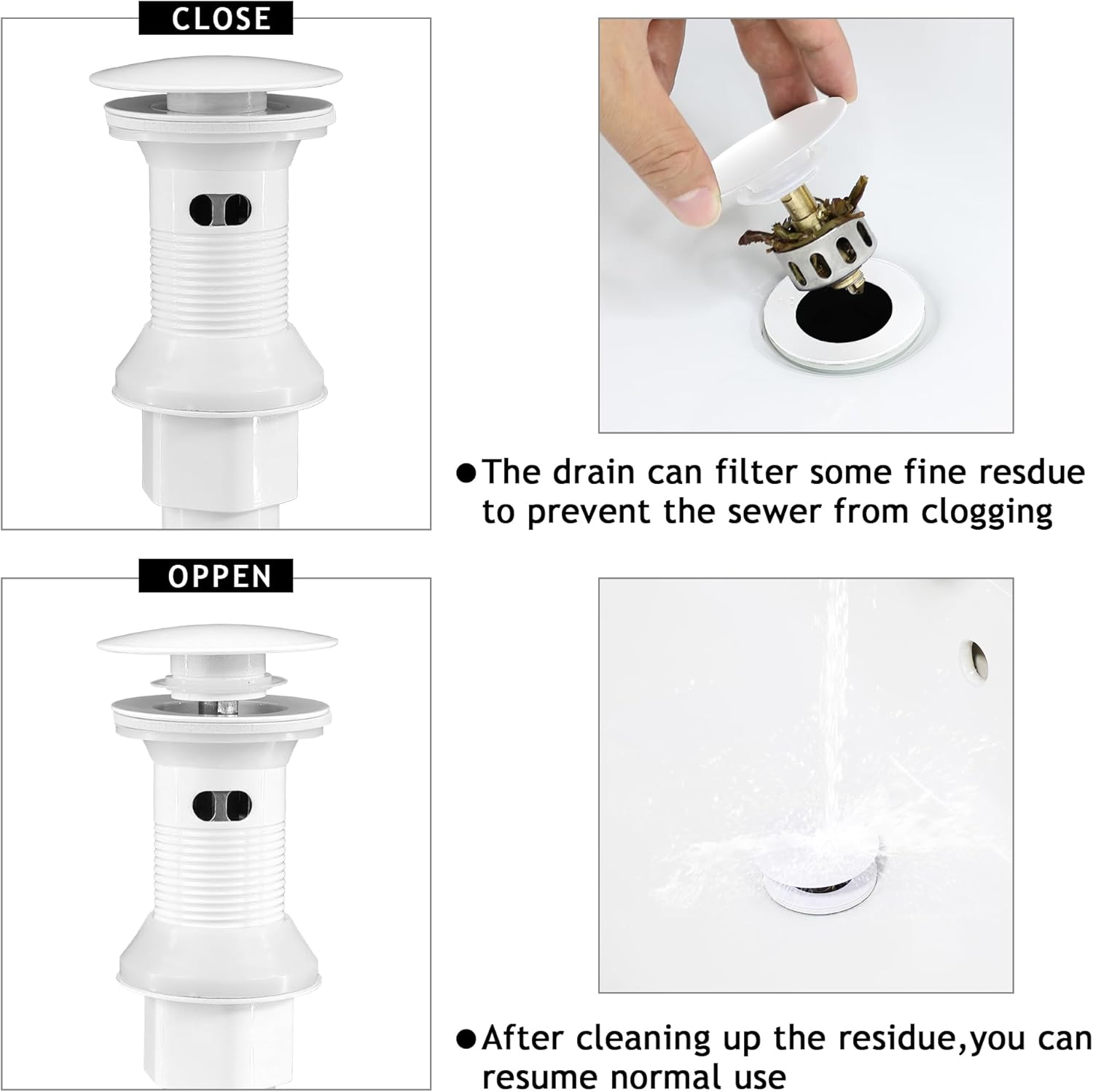 CLOSE

●The drain can filter some fine resdue to prevent the sewer from clogging

OPPEN

●After cleaning up the residue,you can resume normal use