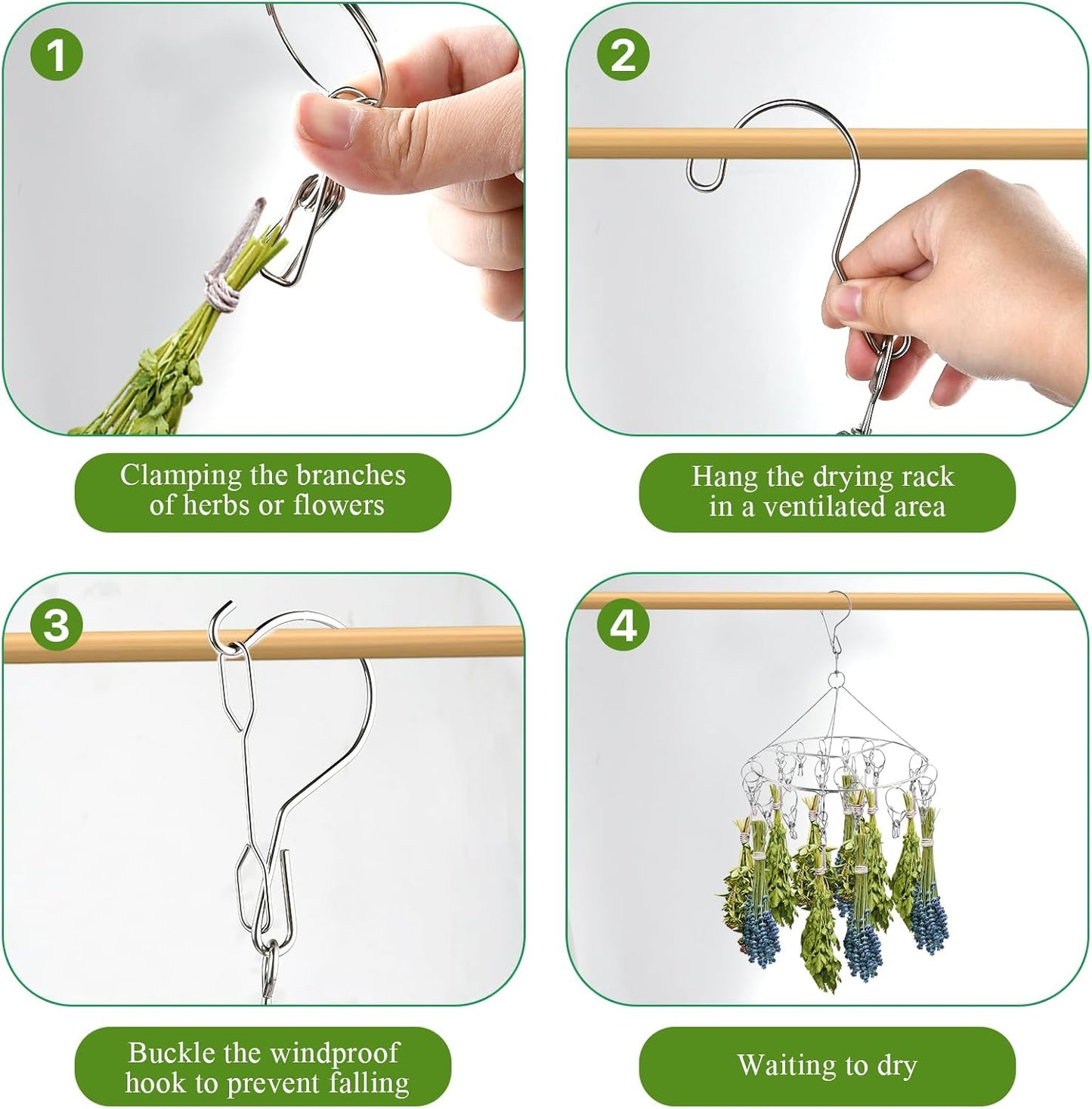 1

Clamping the branches of herbs or flowers

2

Hang the drying rack in a ventilated area

3

Buckle the windproof hook to prevent falling

4

Waiting to dry