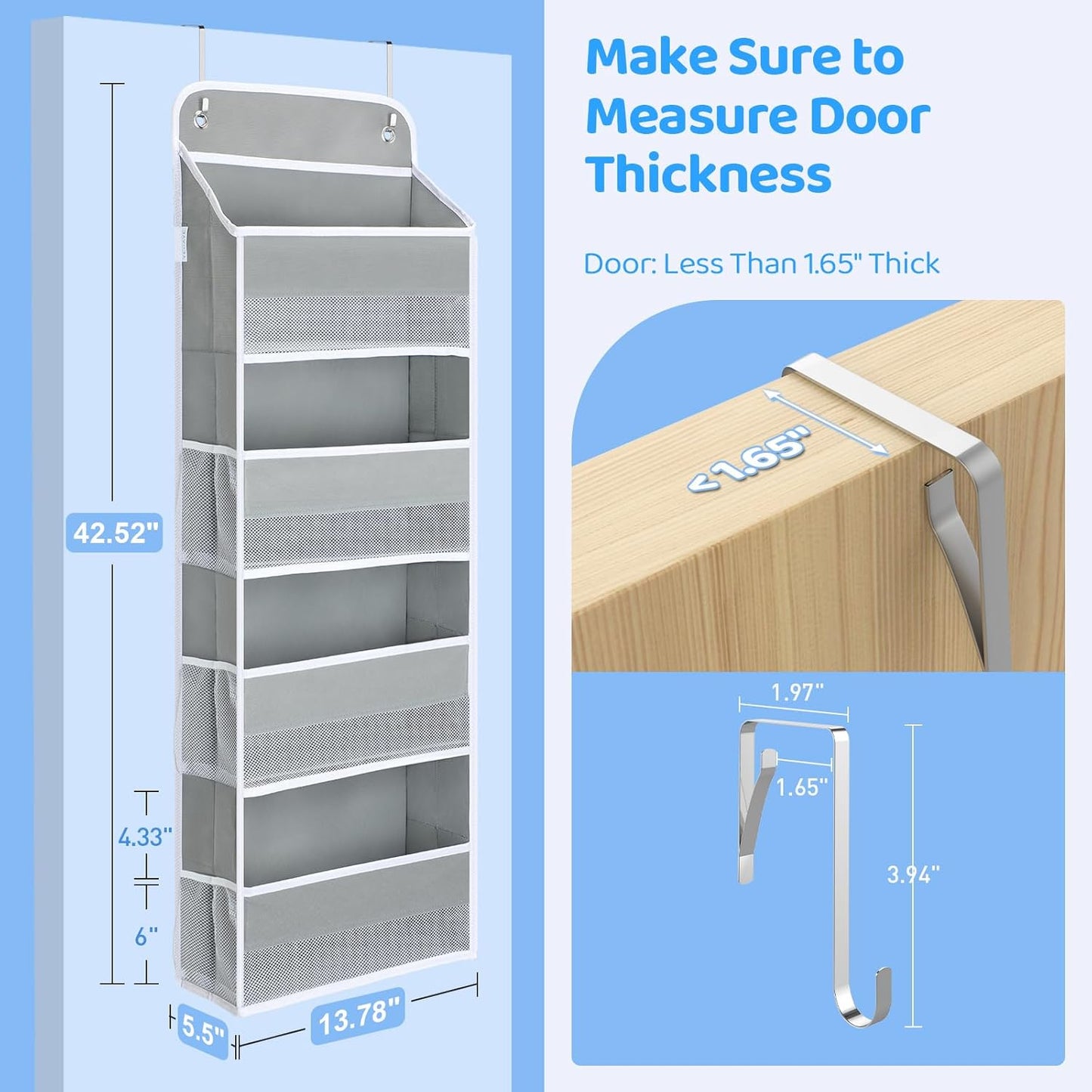 42.52"

4.33"

6"

5.5"

13.78"

Make Sure to Measure Door Thickness

Door: Less Than 1.65" Thick

<1.65"

1.97"

1.65"

3.94"