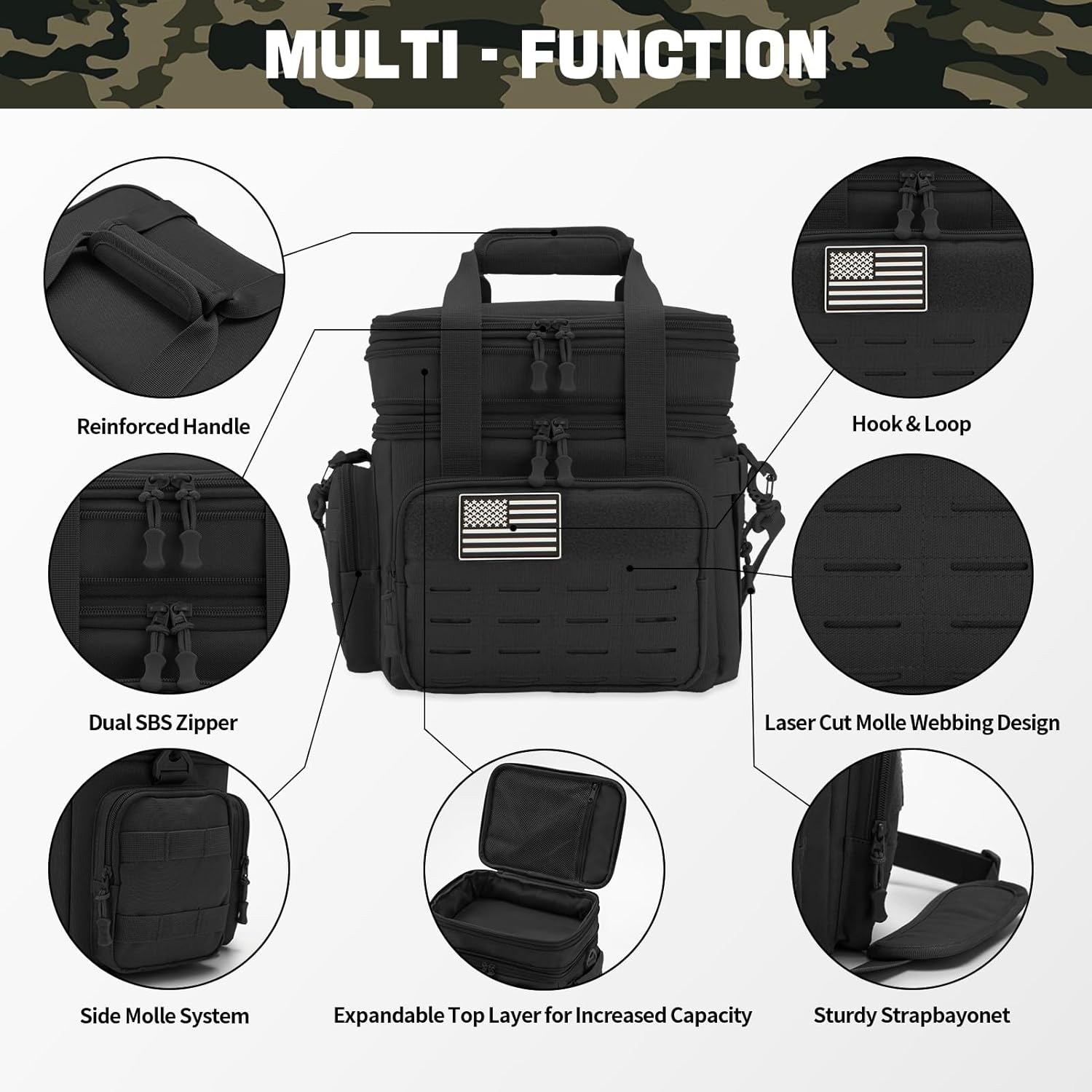 MULTI - FUNCTION

Reinforced Handle

Hook & Loop

Dual SBS Zipper

Laser Cut Molle Webbing Design

Side Molle System

Expandable Top Layer for Increased Capacity

Sturdy Strapbayonet