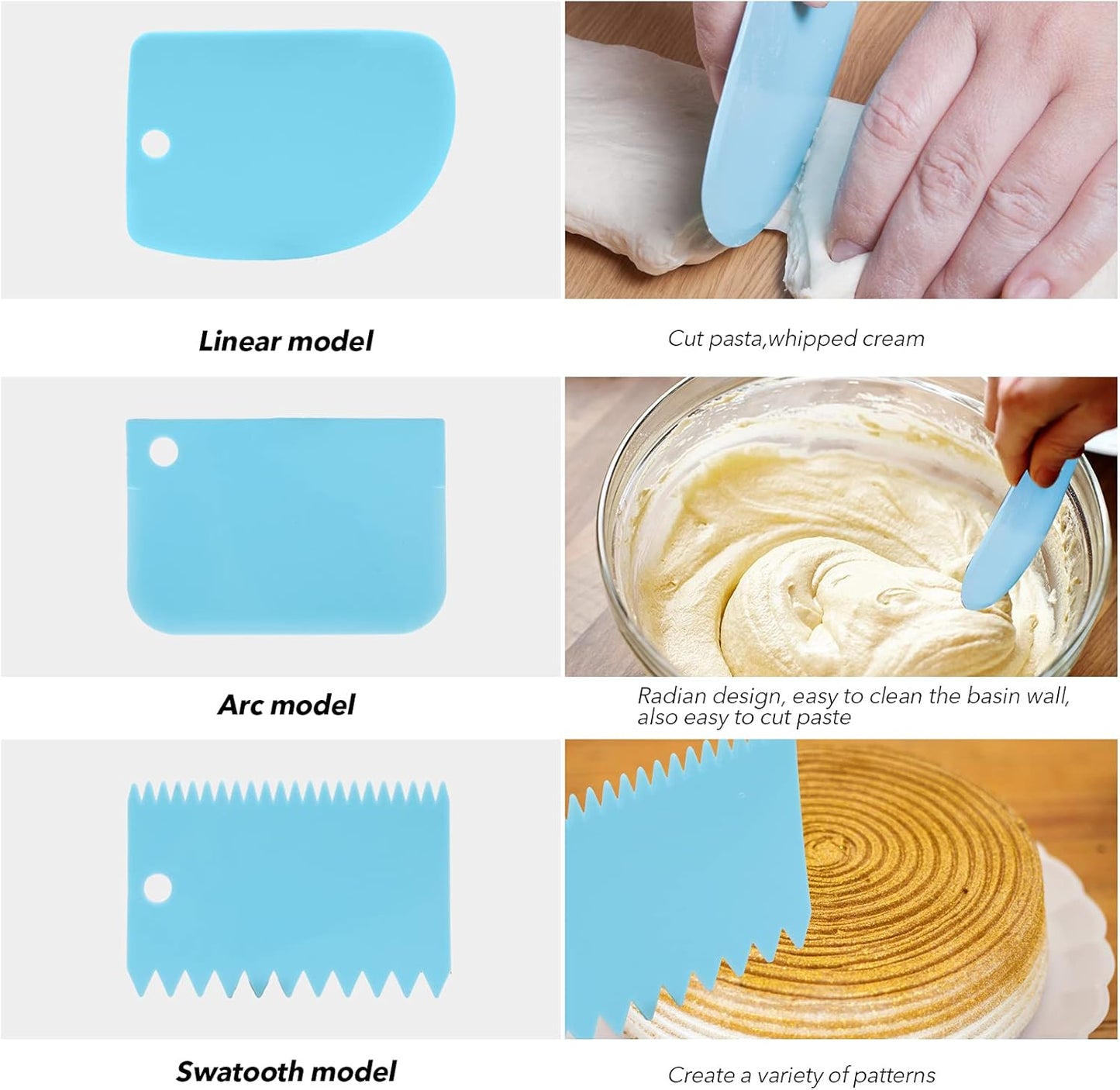 Linear model

Cut pasta,whipped cream

Arc model

Radian design, easy to clean the basin wall, also easy to cut paste

Swatooth model

Create a variety of patterns