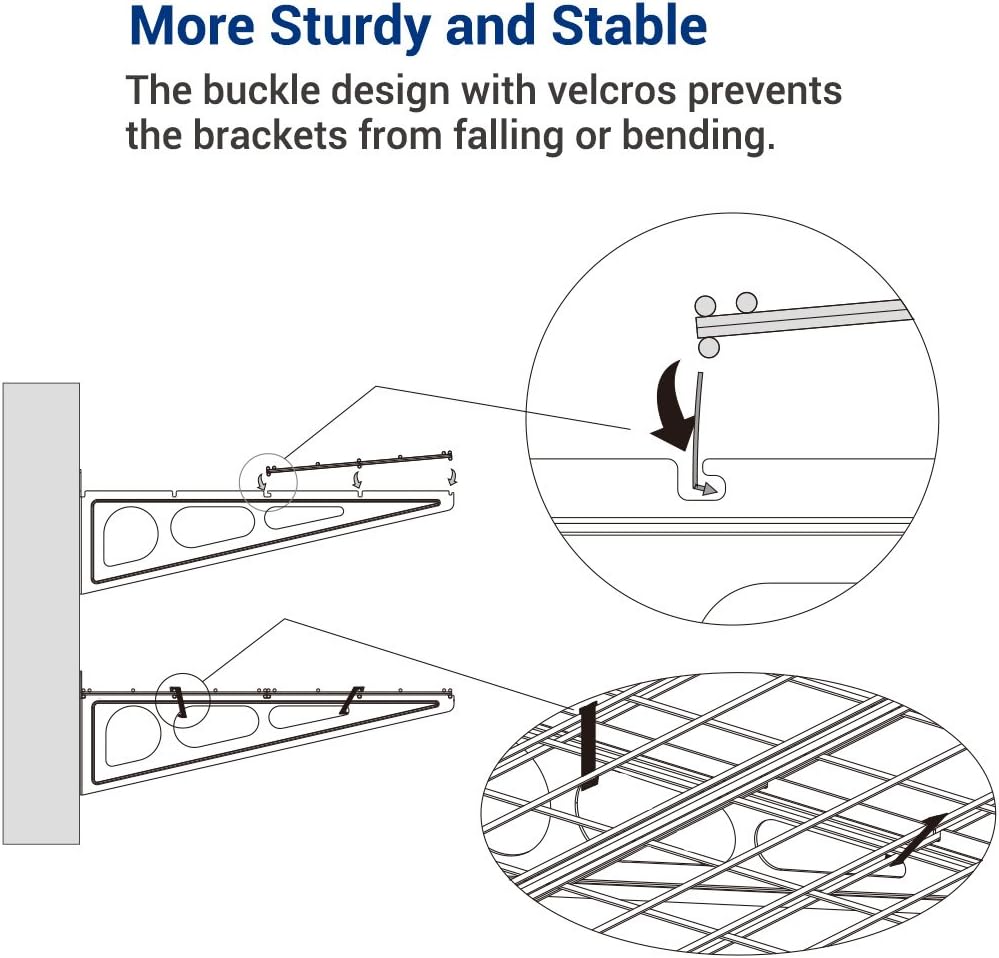 More Sturdy and Stable

The buckle design with velcros prevents the brackets from falling or bending.