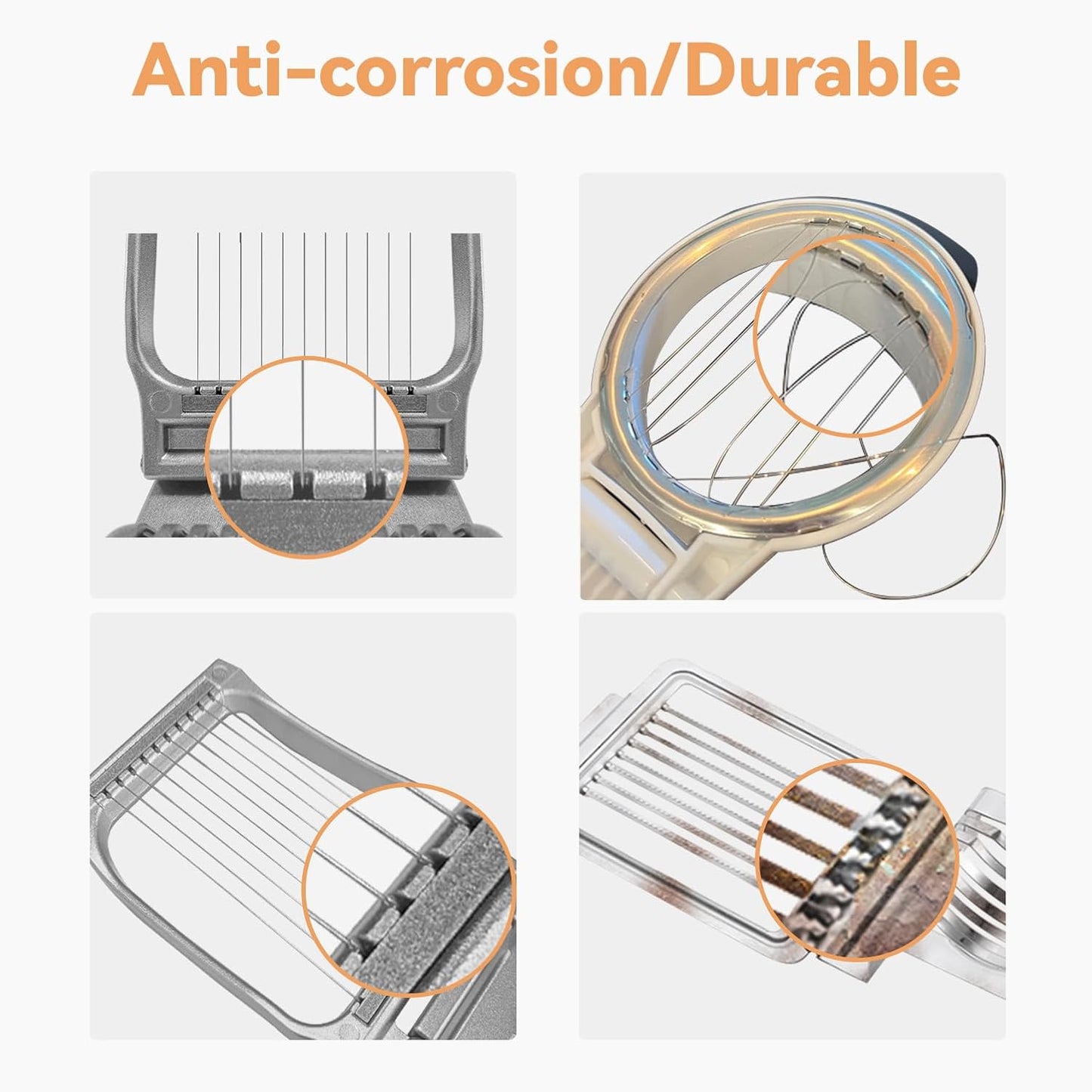 Anti-corrosion/Durable