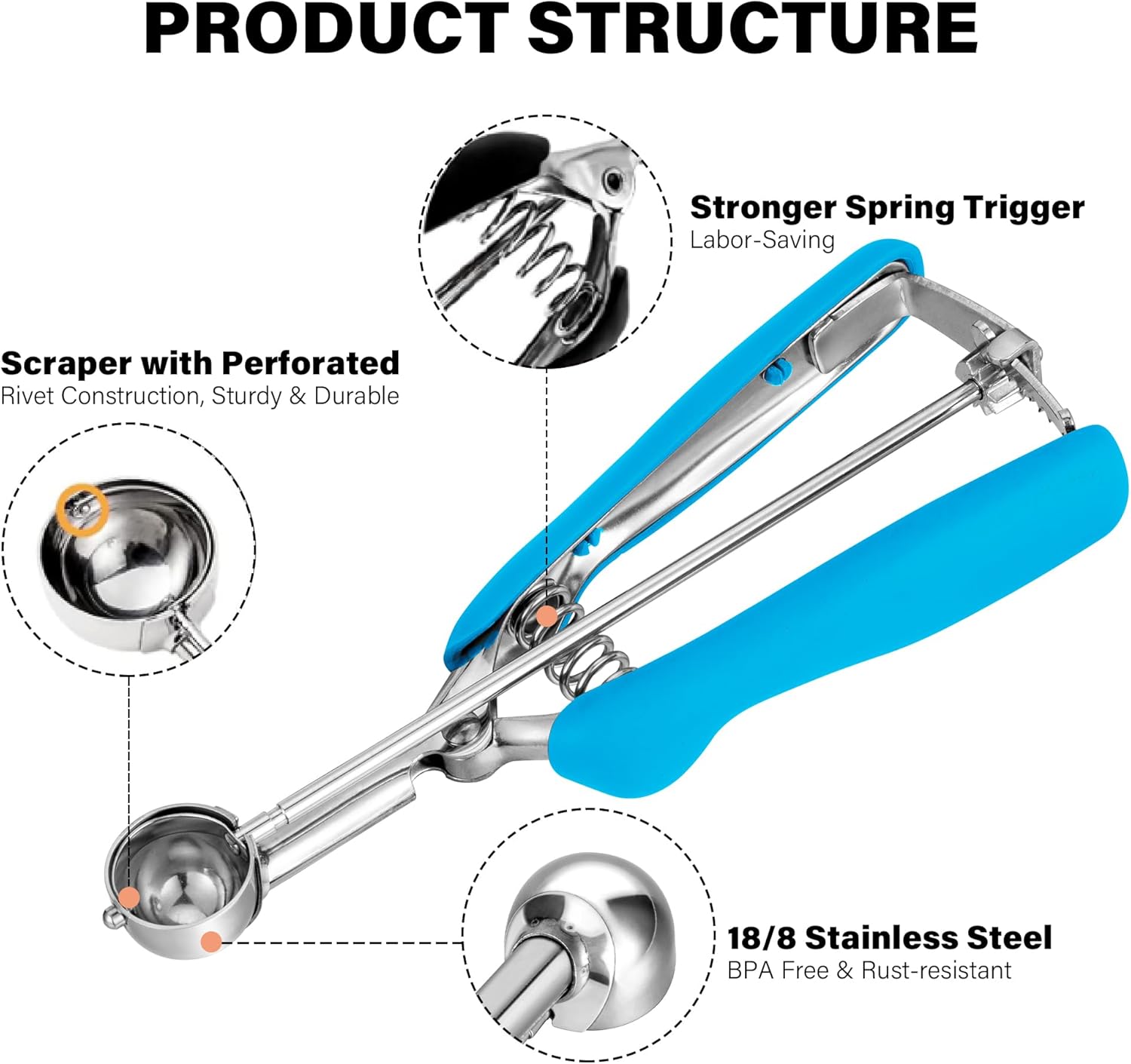 PRODUCT STRUCTURE

Stronger Spring Trigger
Labor-Saving

Scraper with Perforated
Rivet Construction, Sturdy & Durable

18/8 Stainless Steel
BPA Free & Rust-resistant