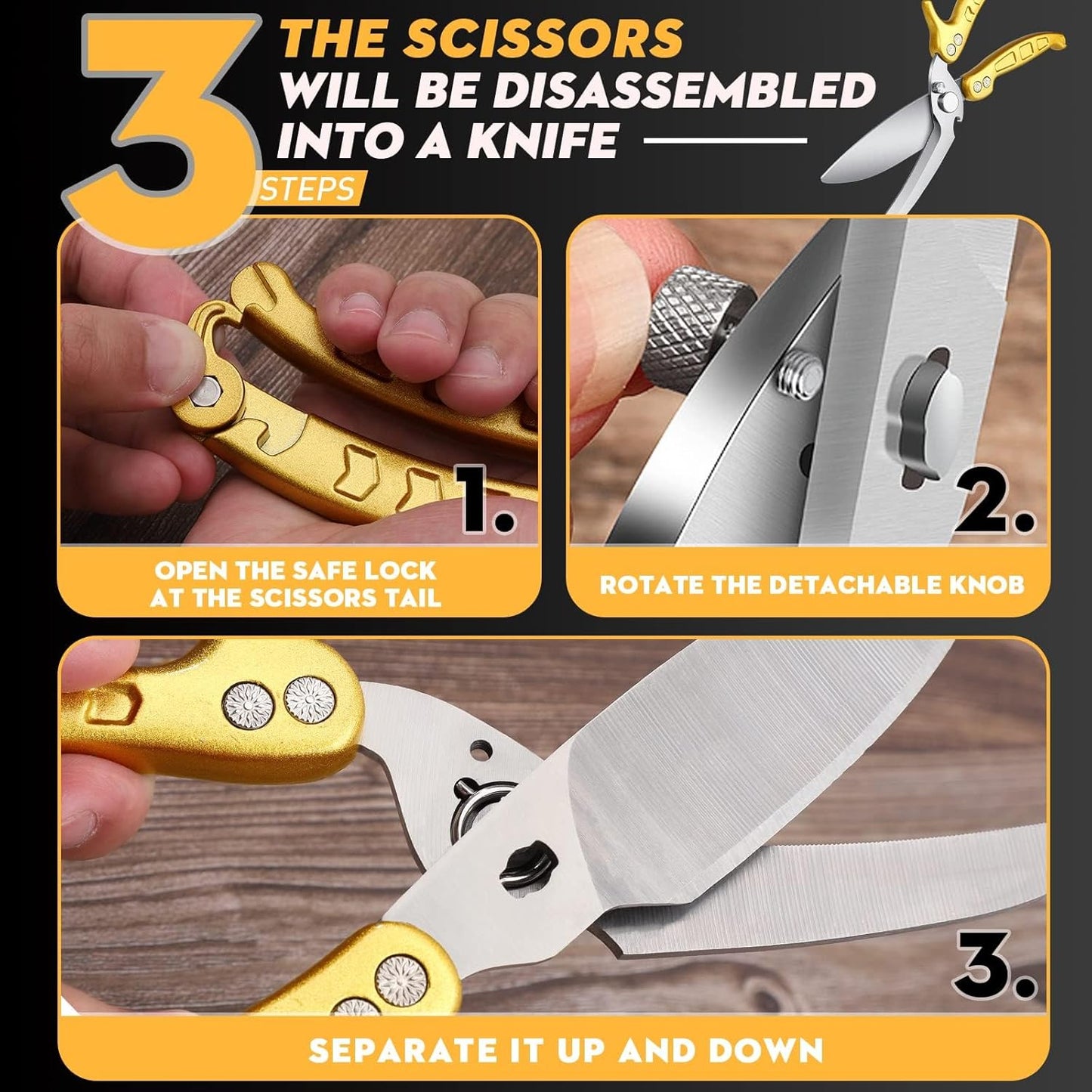 3 STEPS

THE SCISSORS WILL BE DISASSEMBLED INTO A KNIFE

1.

OPEN THE SAFE LOCK AT THE SCISSORS TAIL

2.

ROTATE THE DETACHABLE KNOB

3.

SEPARATE IT UP AND DOWN