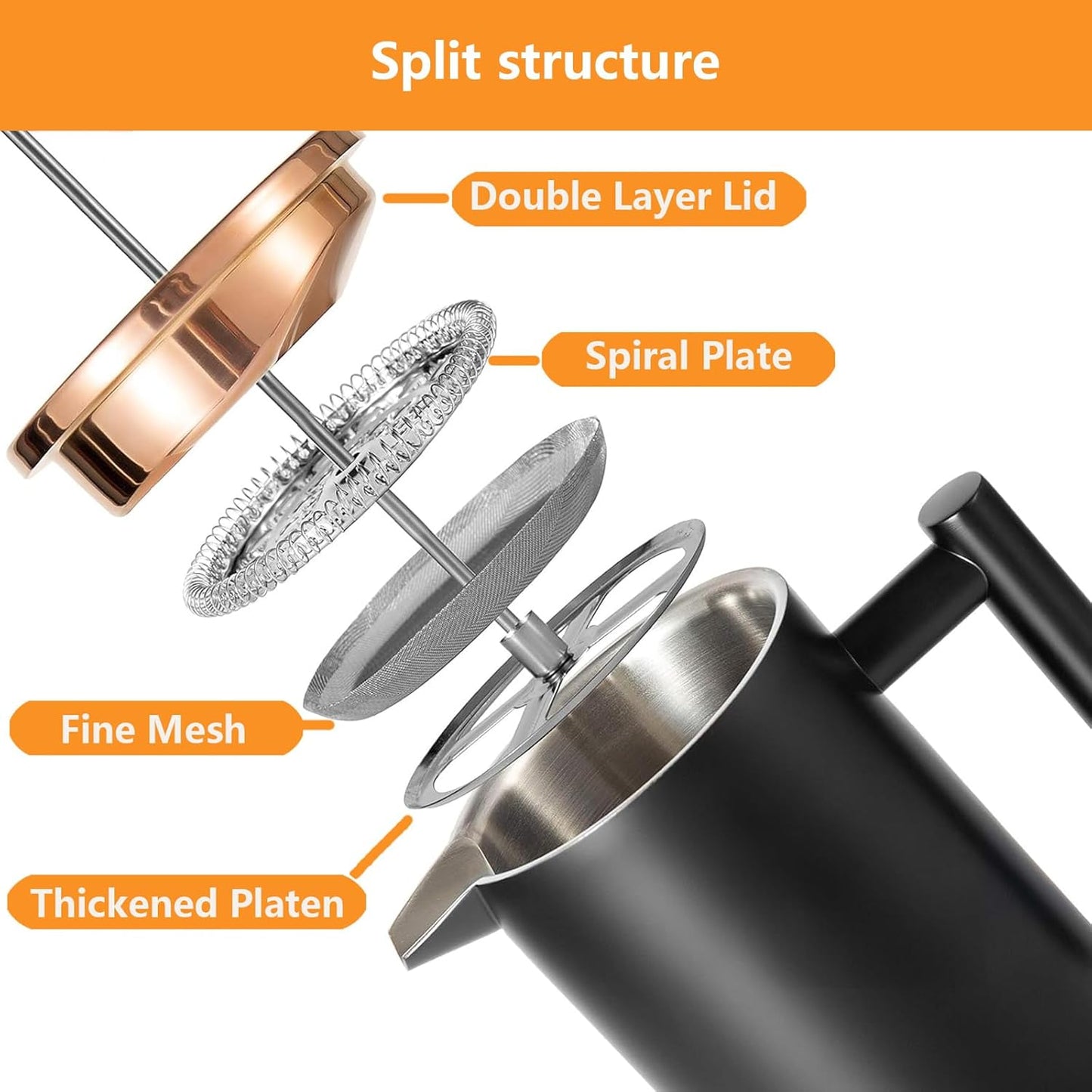 Split structure

Double Layer Lid

Spiral Plate

Fine Mesh

Thickened Platen