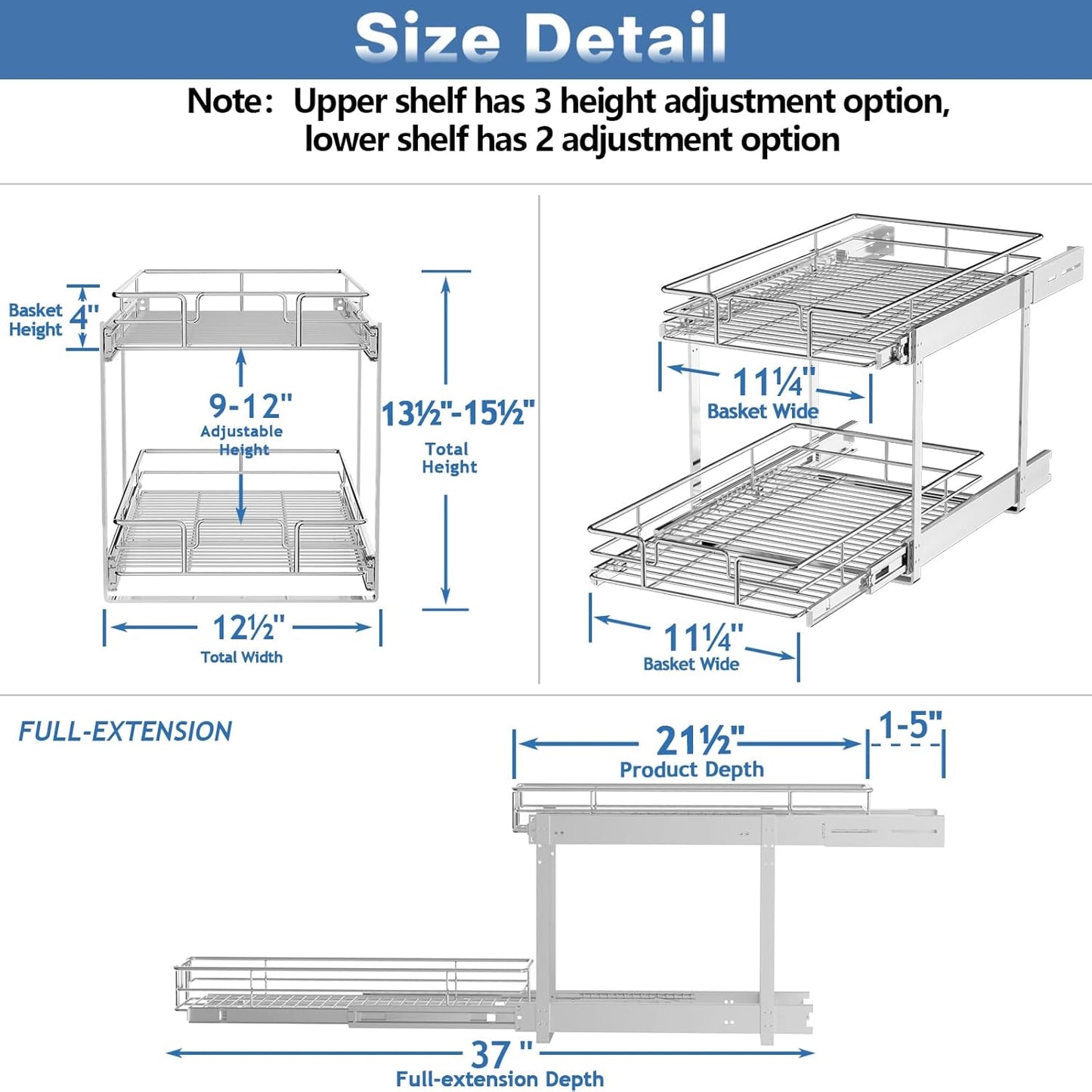 Size Detail

Note: Upper shelf has 3 height adjustment option, lower shelf has 2 adjustment option

Basket Height 4"

9-12"
Adjustable Height

13½"-15½"
Total Height

12½"
Total Width

11¼"
Basket Wide

11¼"
Basket Wide

FULL-EXTENSION

21½"
Product Depth

1-5"

37 "
Full-extension Depth