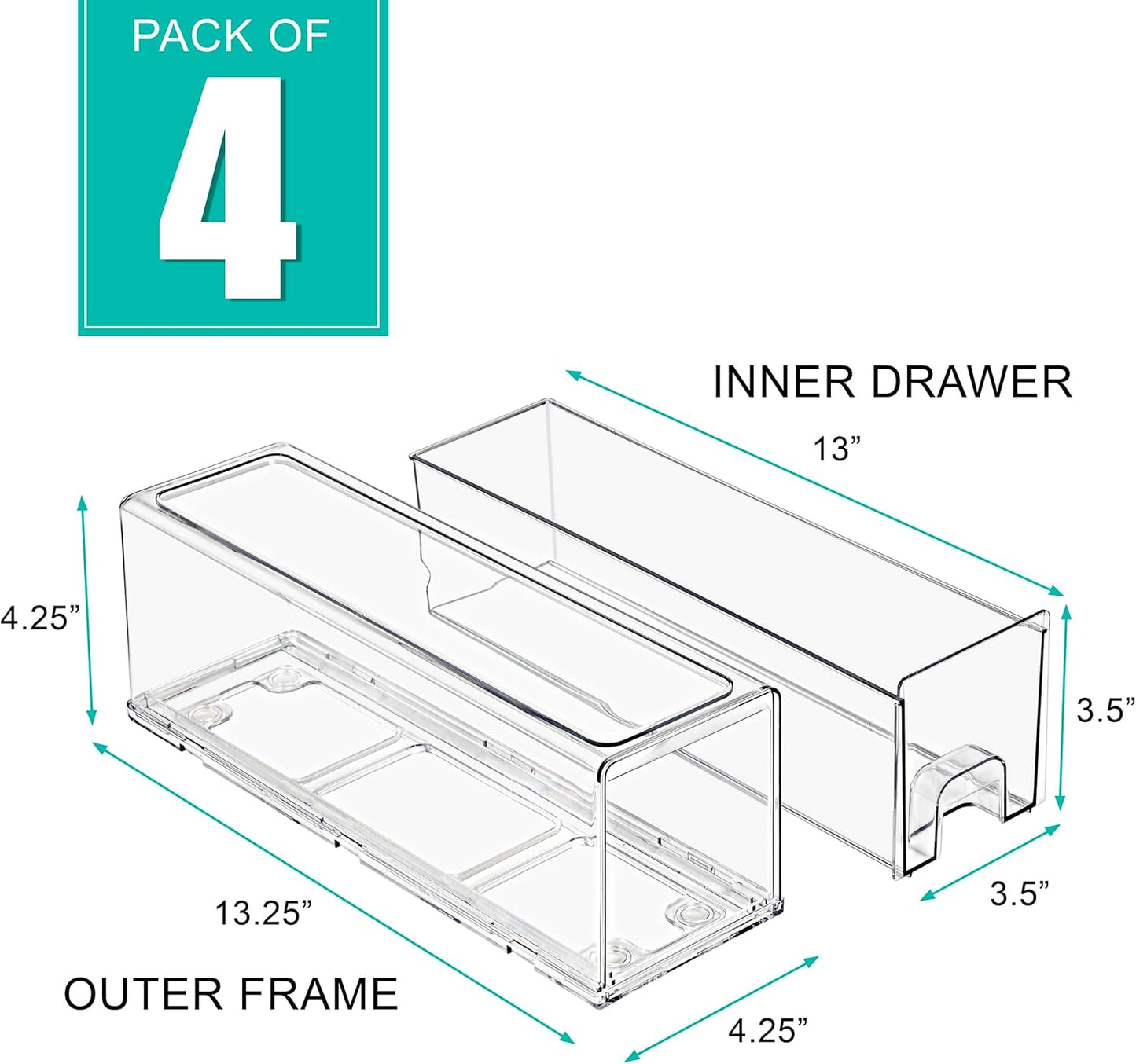 PACK OF
4

INNER DRAWER

13”

4.25”

3.5”

3.5”

13.25”

OUTER FRAME

4.25”