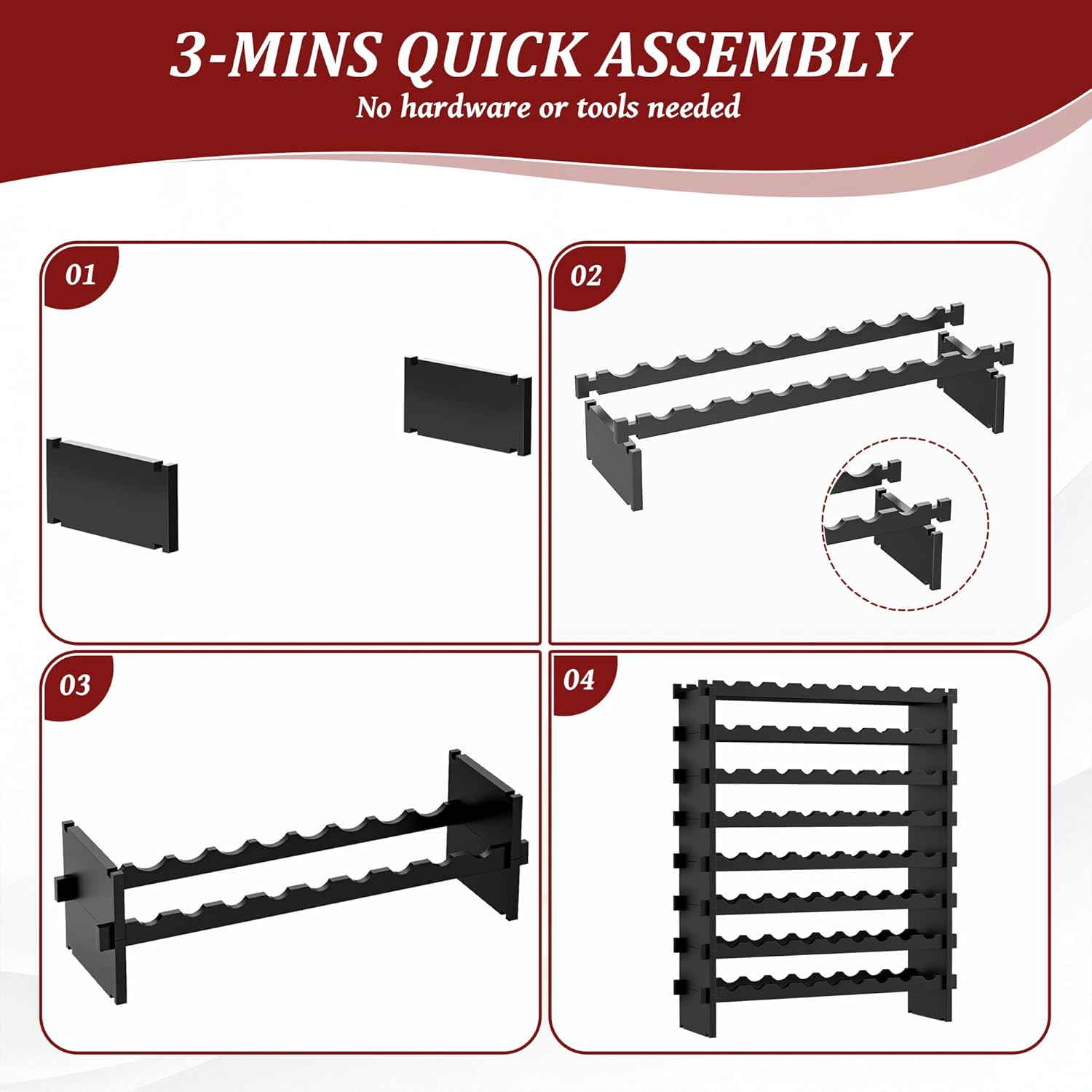 3-MINS QUICK ASSEMBLY
No hardware or tools needed

01

02

03

04