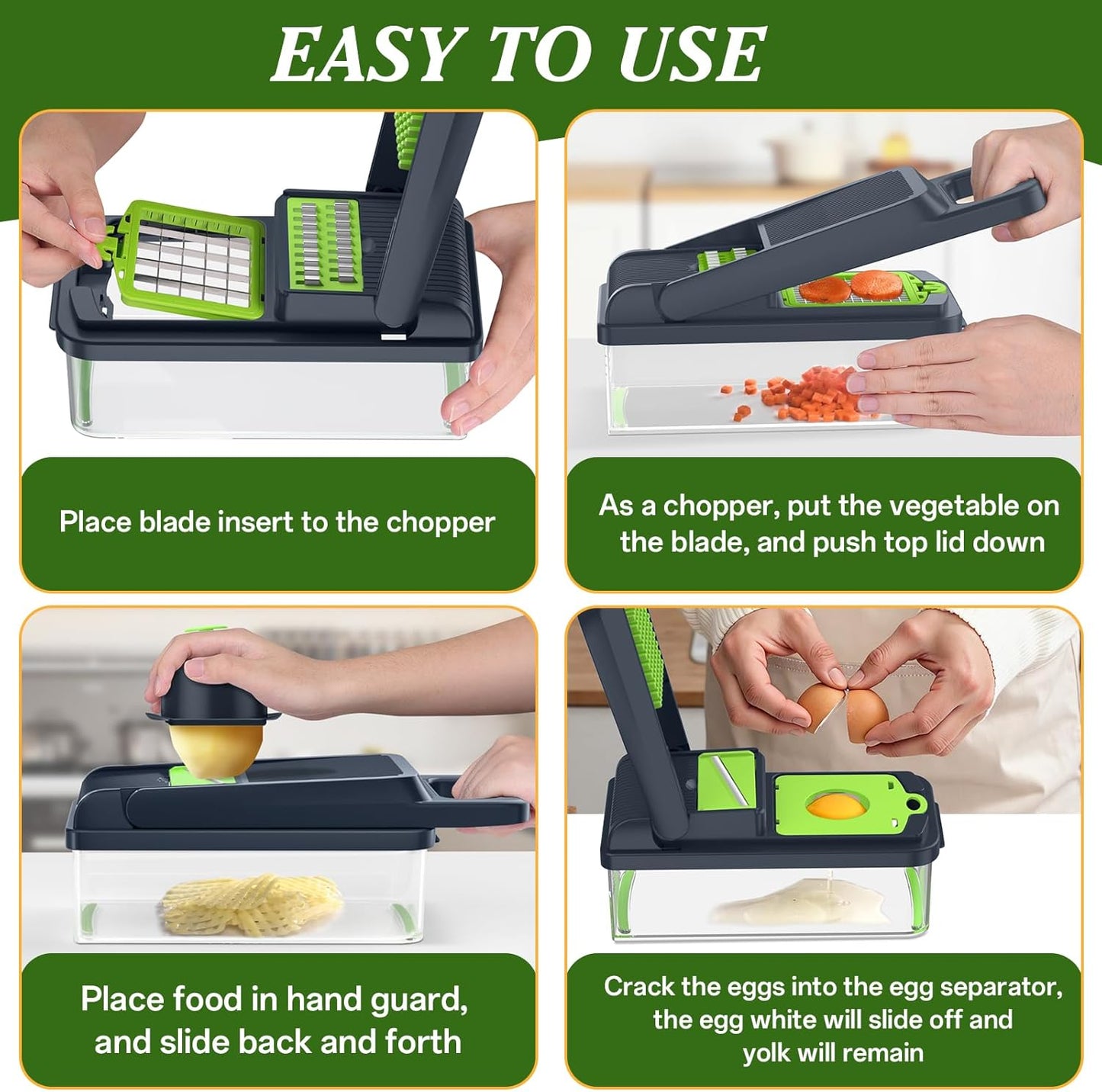 EASY TO USE

Place blade insert to the chopper

As a chopper, put the vegetable on the blade, and push top lid down

Place food in hand guard, and slide back and forth

Crack the eggs into the egg separator, the egg white will slide off and yolk will remain