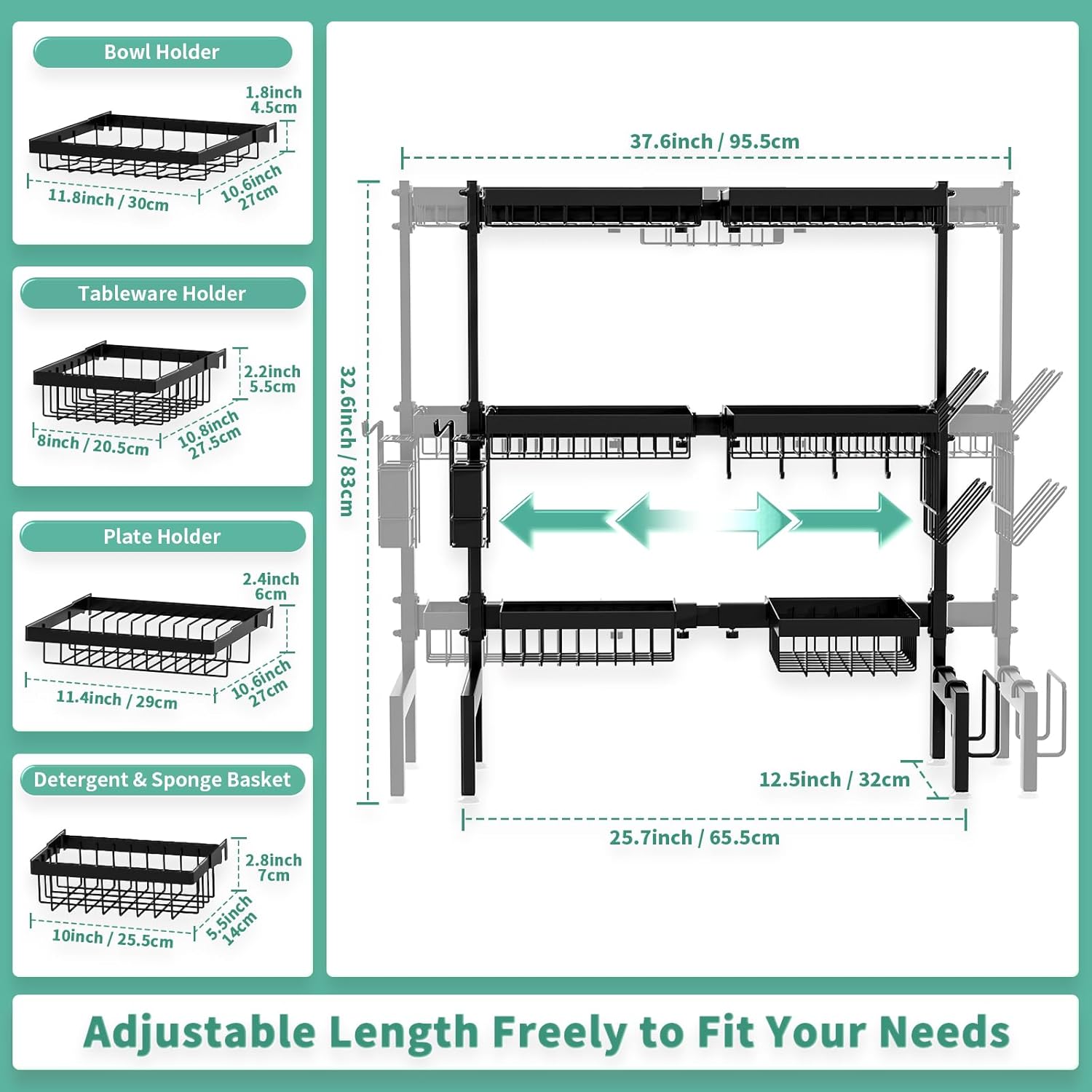 Bowl Holder

1.8inch
4.5cm

11.8inch / 30cm

10.6inch
27cm

Tableware Holder

2.2inch
5.5cm

8inch / 20.5cm

10.8inch
27.5cm

Plate Holder

2.4inch
6cm

11.4inch / 29cm

10.6inch
27cm

Detergent & Sponge Basket

2.8inch
7cm

10inch / 25.5cm

5.5inch
14cm

37.6inch / 95.5cm

32.6inch / 83cm

12.5inch / 32cm

25.7inch / 65.5cm

Adjustable Length Freely to Fit Your Needs