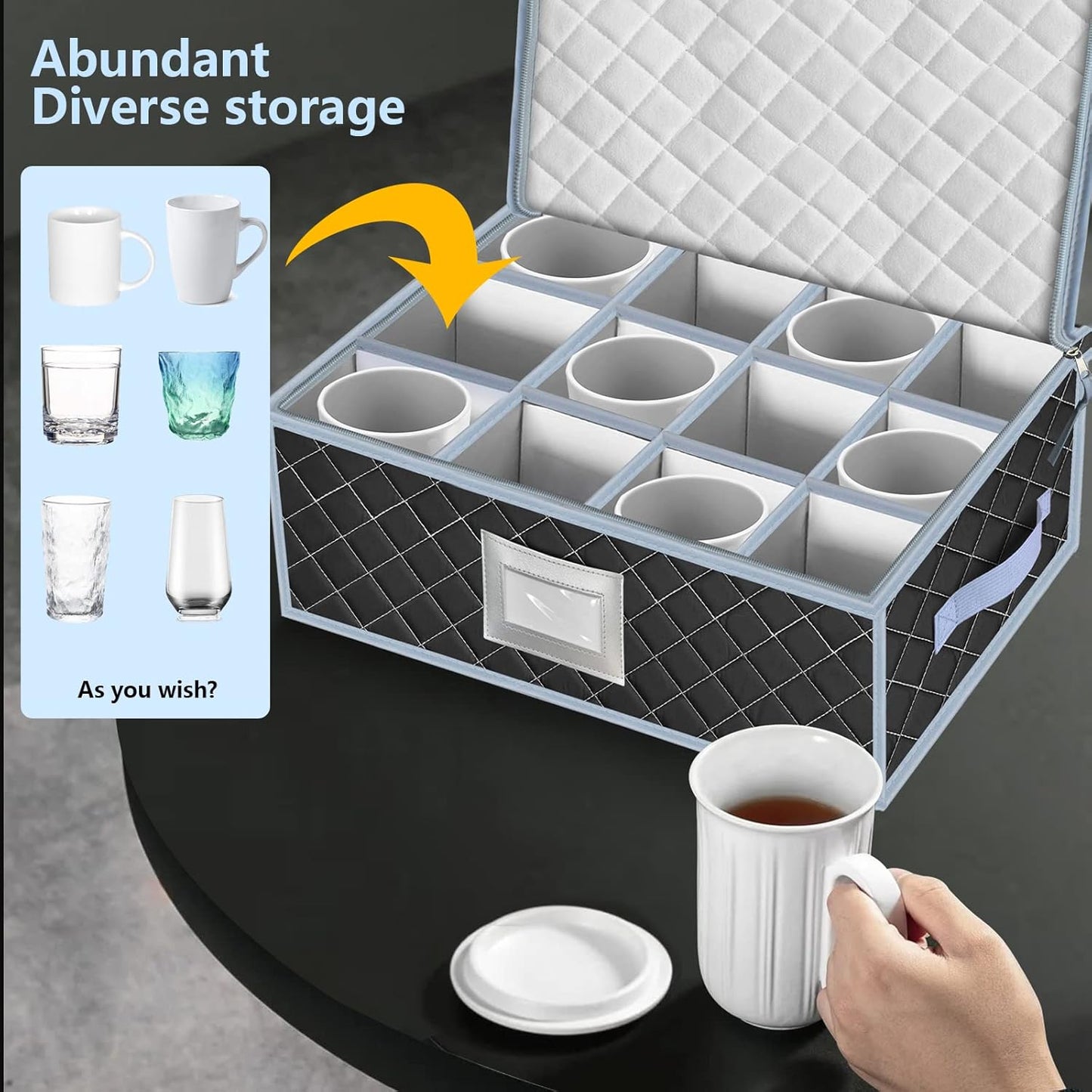 Abundant
Diverse storage

As you wish?